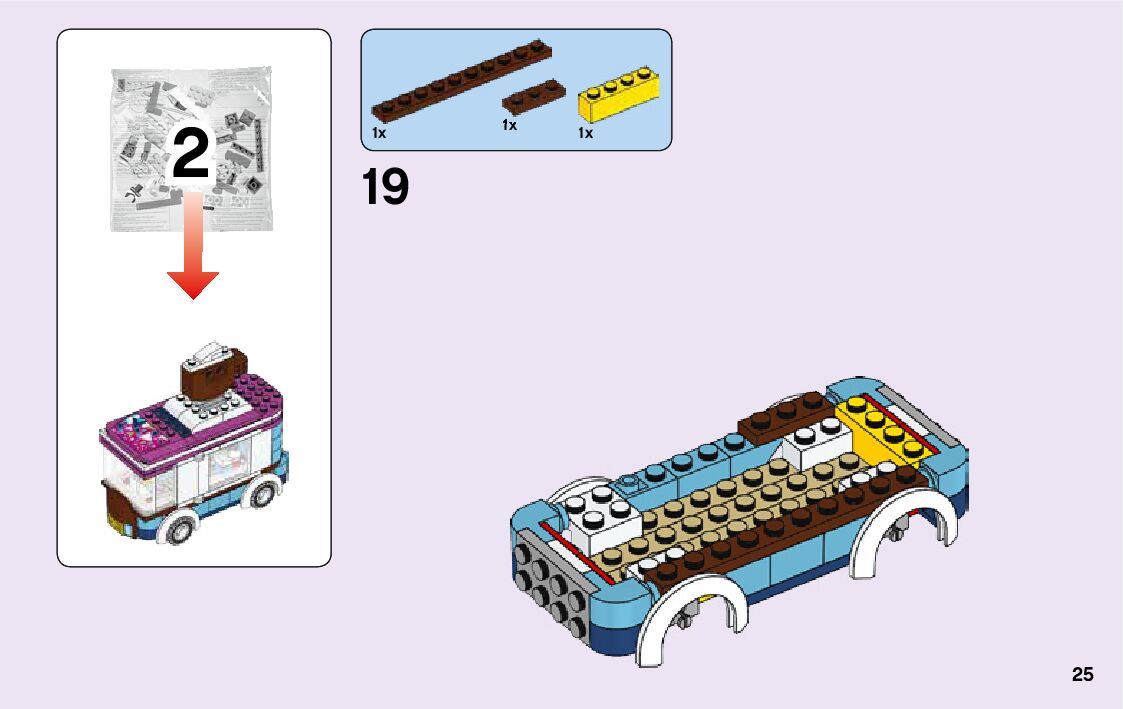 2

1x
1x
1x

19

25