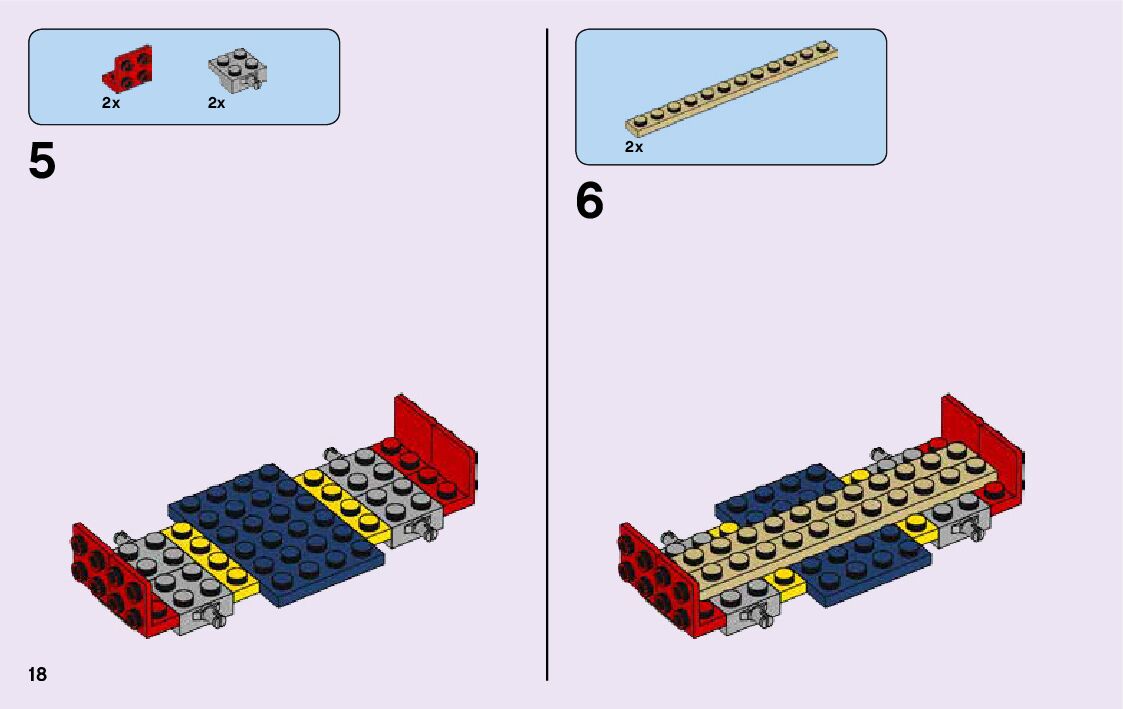 2x 2x

5

2x

6

18