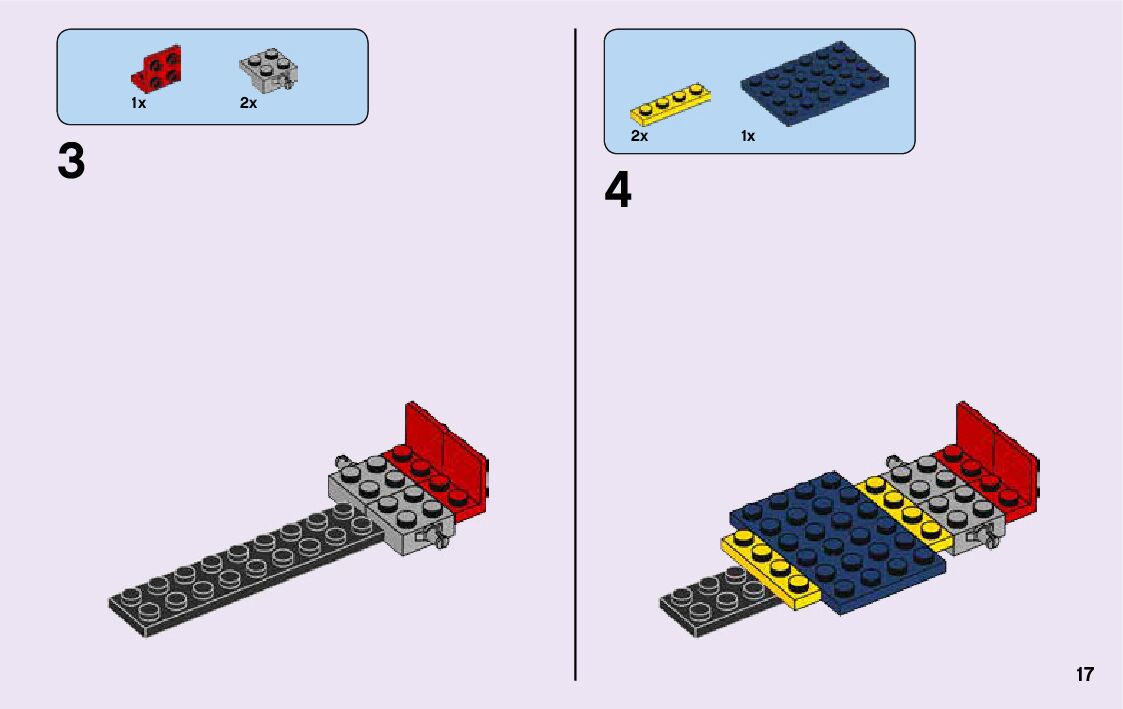 1x 2x

3

2x 1x

4

17