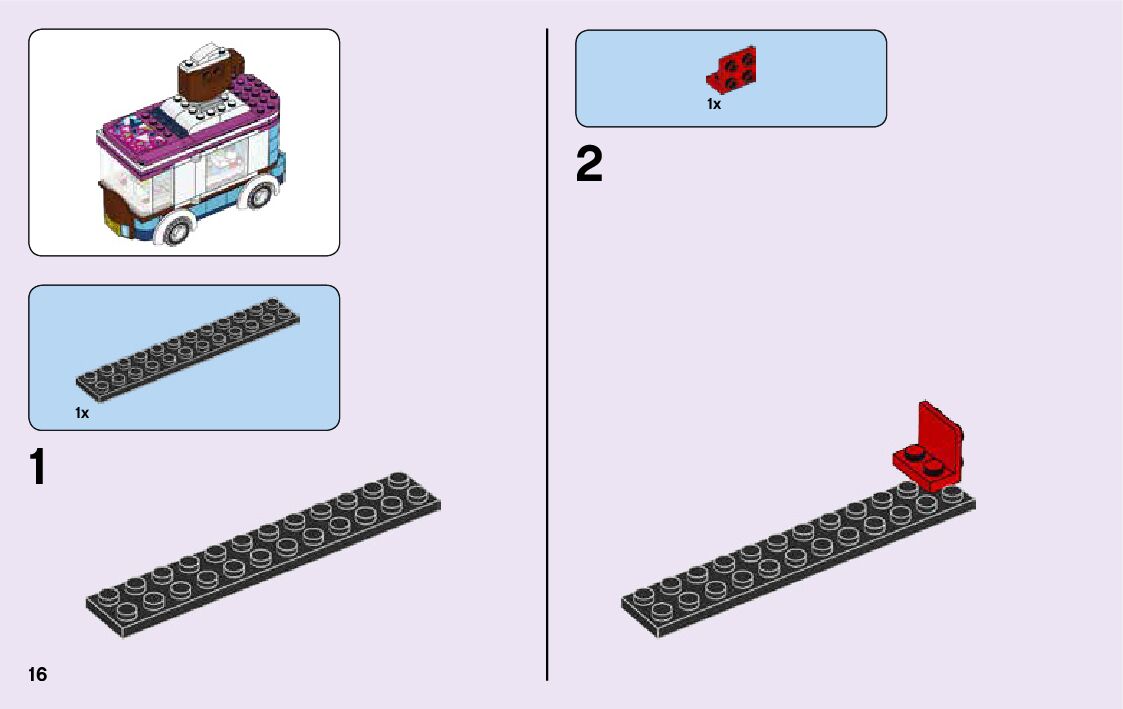 1x

1

16

1x

2