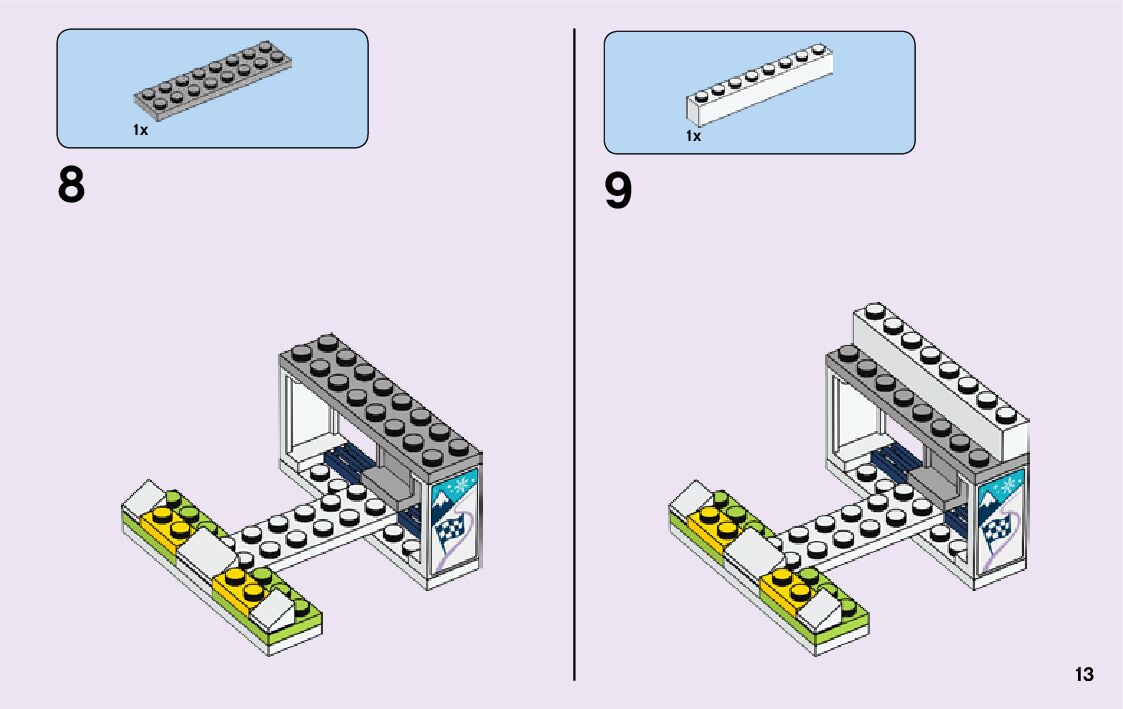 1x

8

1x

9

13