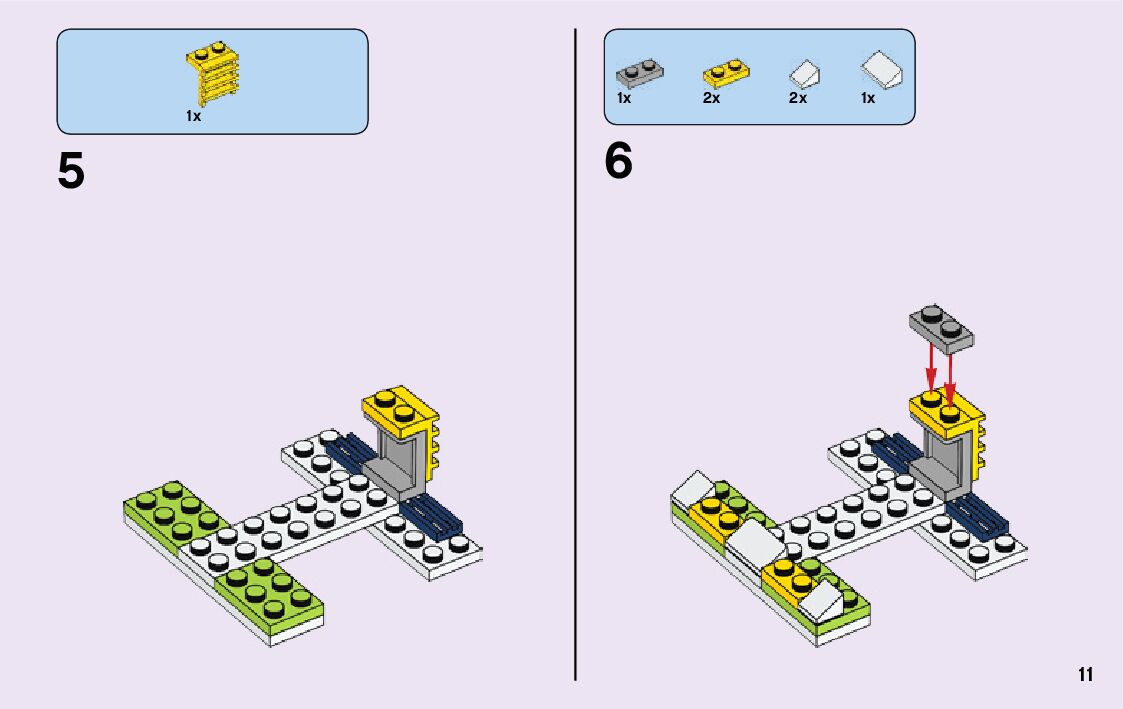 1x

5

1x
2x
2x
1x

6

11