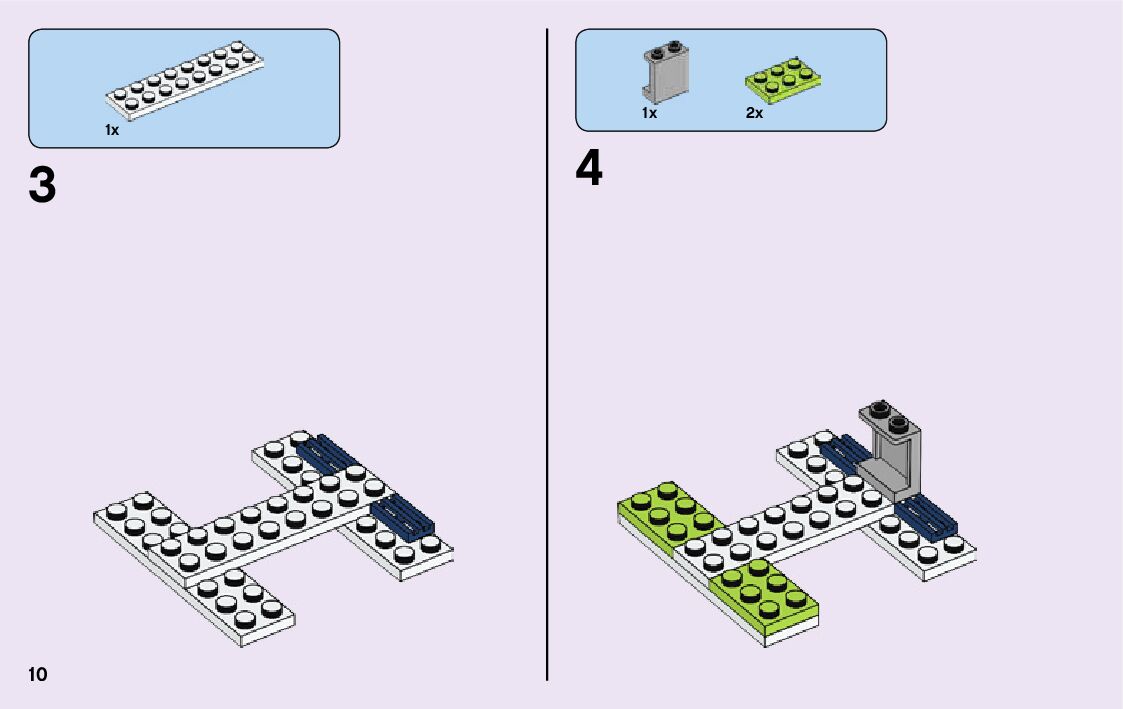 1x

3

1x 2x

4

10