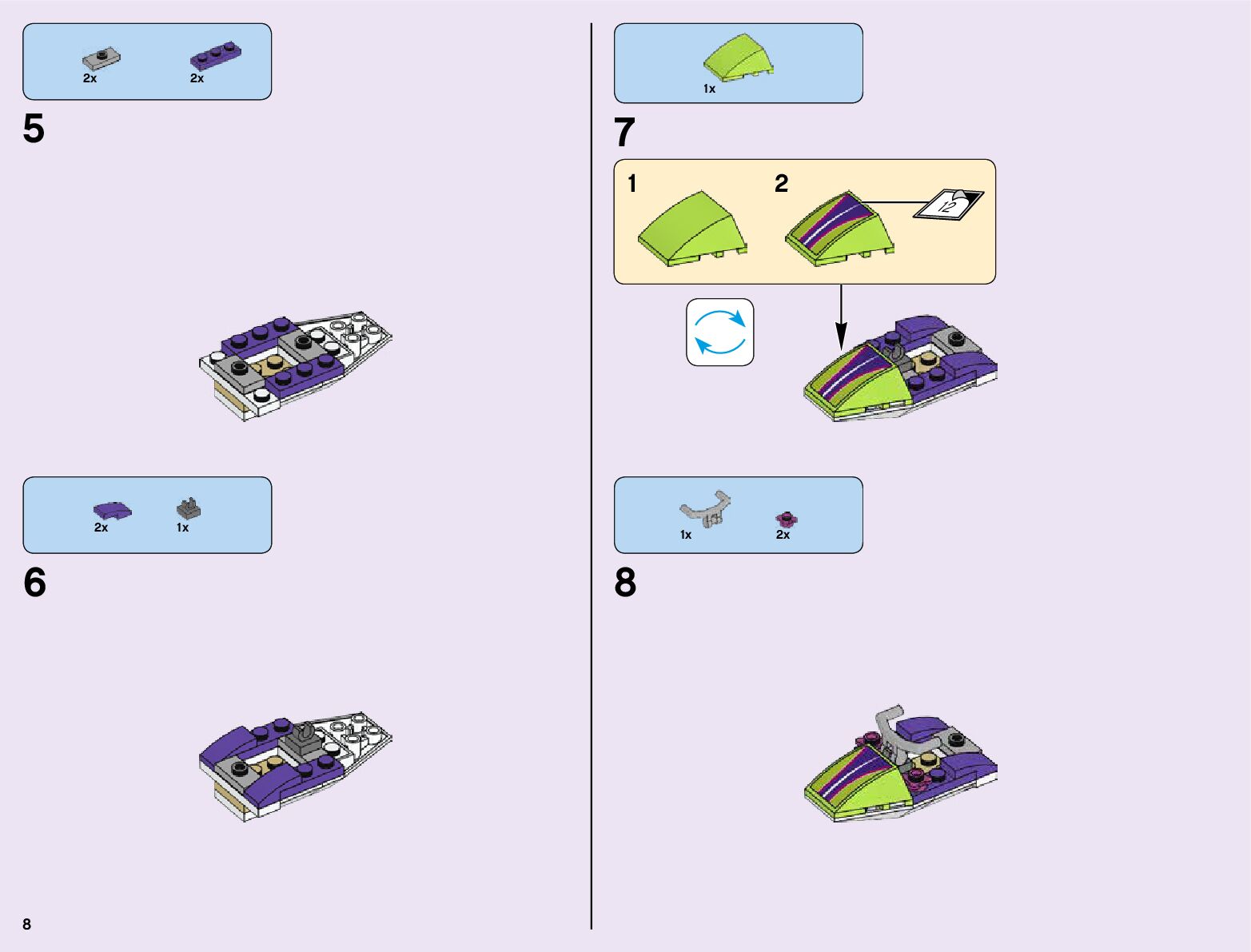 2x 2x

5

2x 1x

6

8

1x

7

1 2

12

1x 2x

8