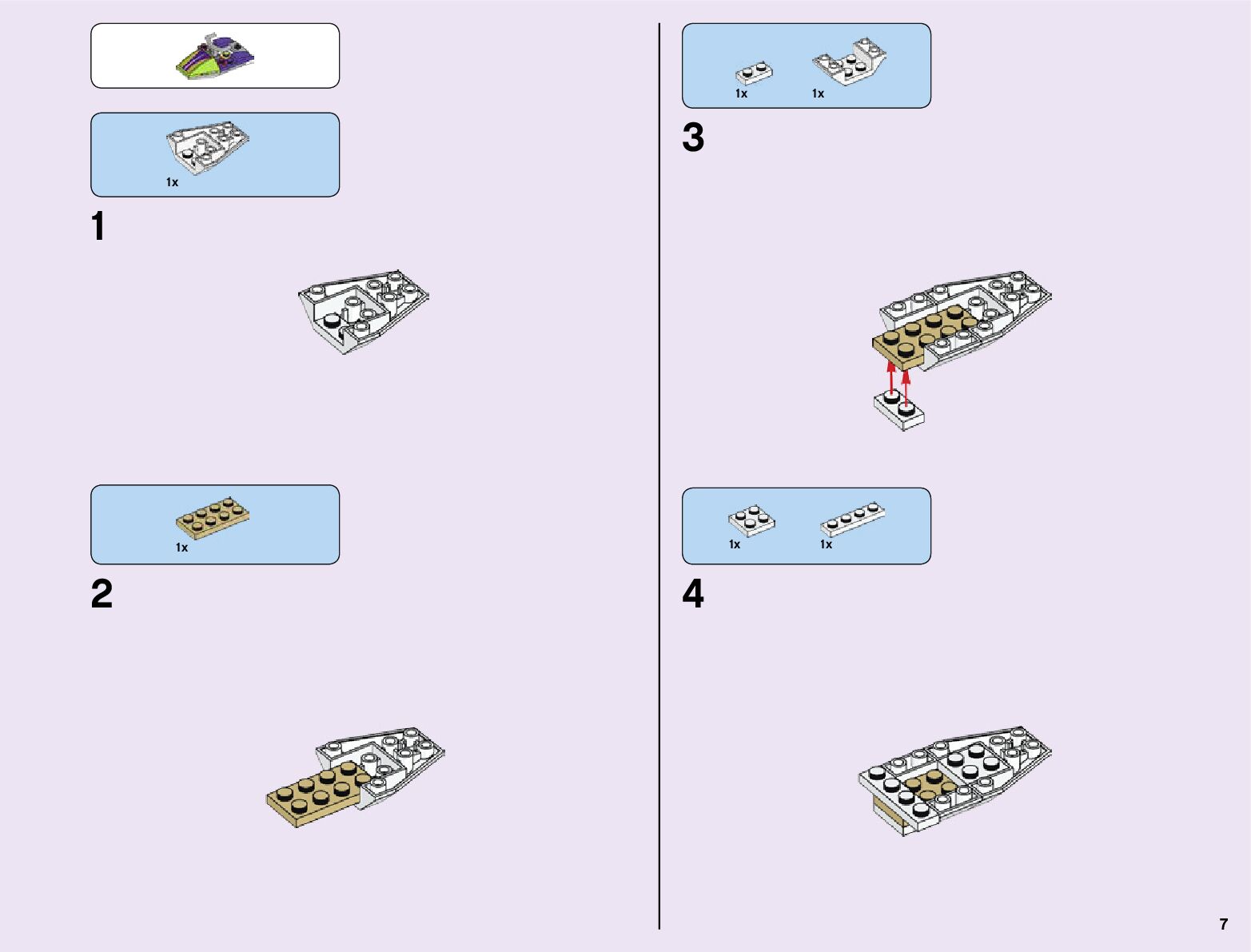 1x

1

1x

2

1x 1x

3

1x 1x

4

7