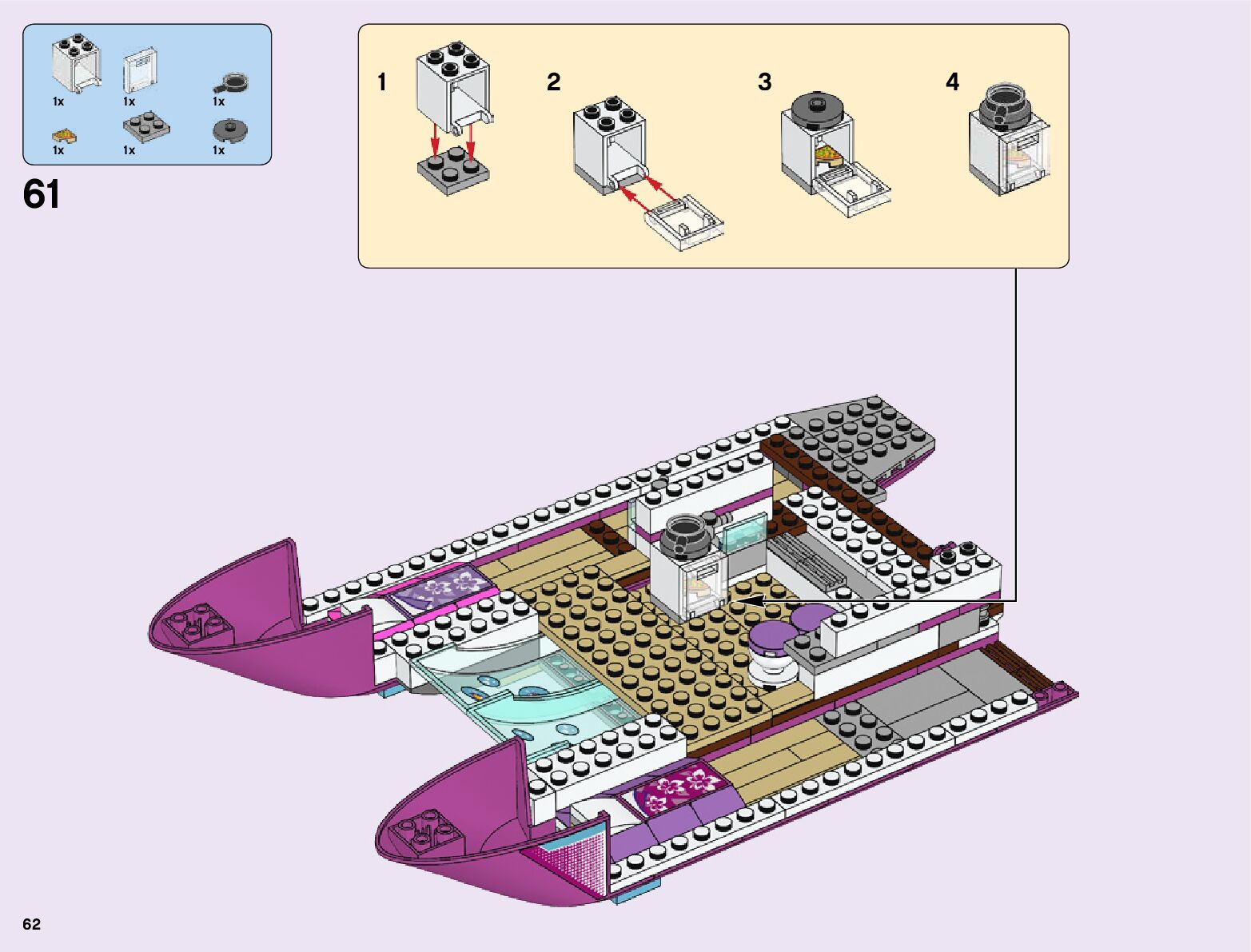 1x 1x 1x
1x 1x 1x

61

1 2 3 4

62