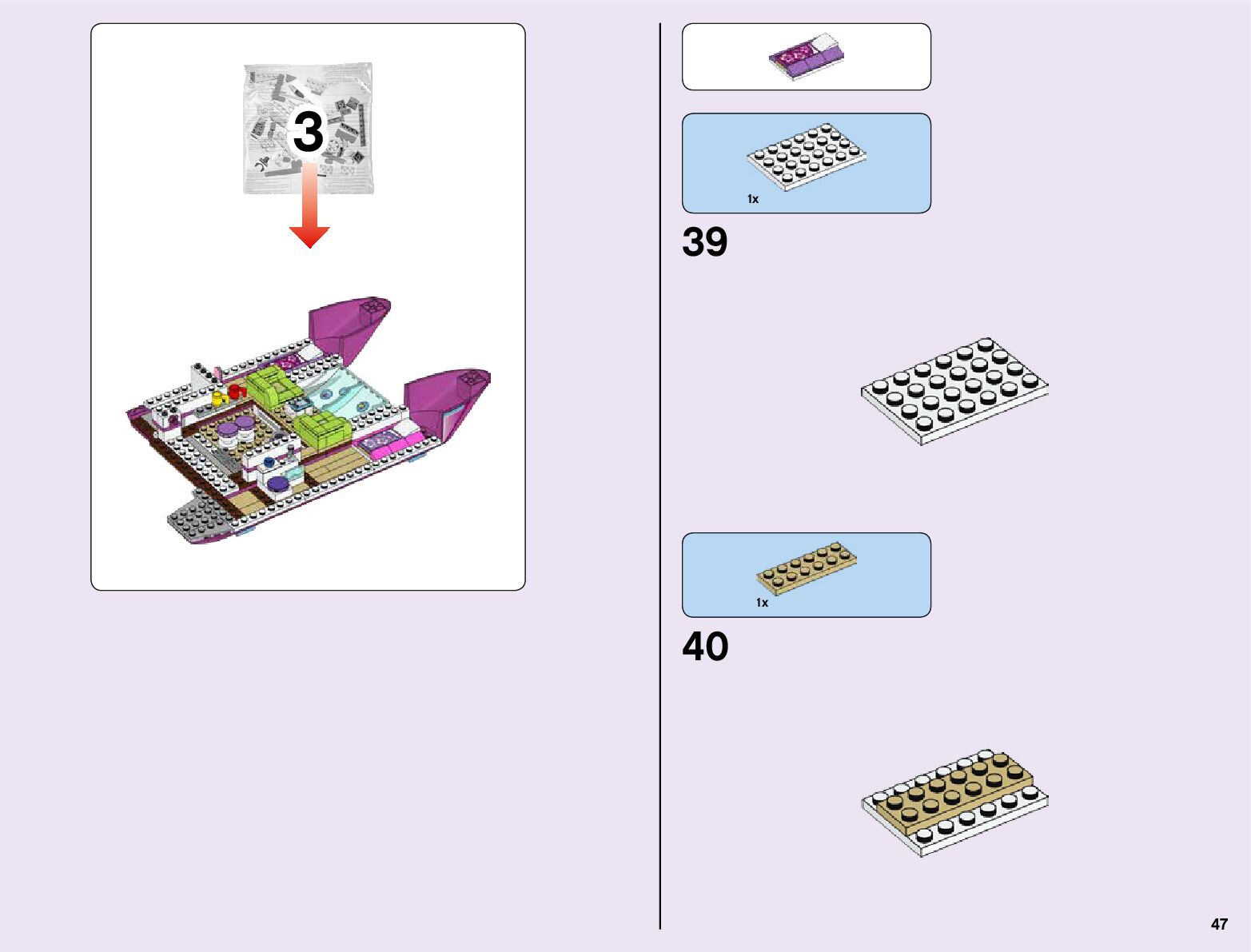 3

1x

39

1x

40

47