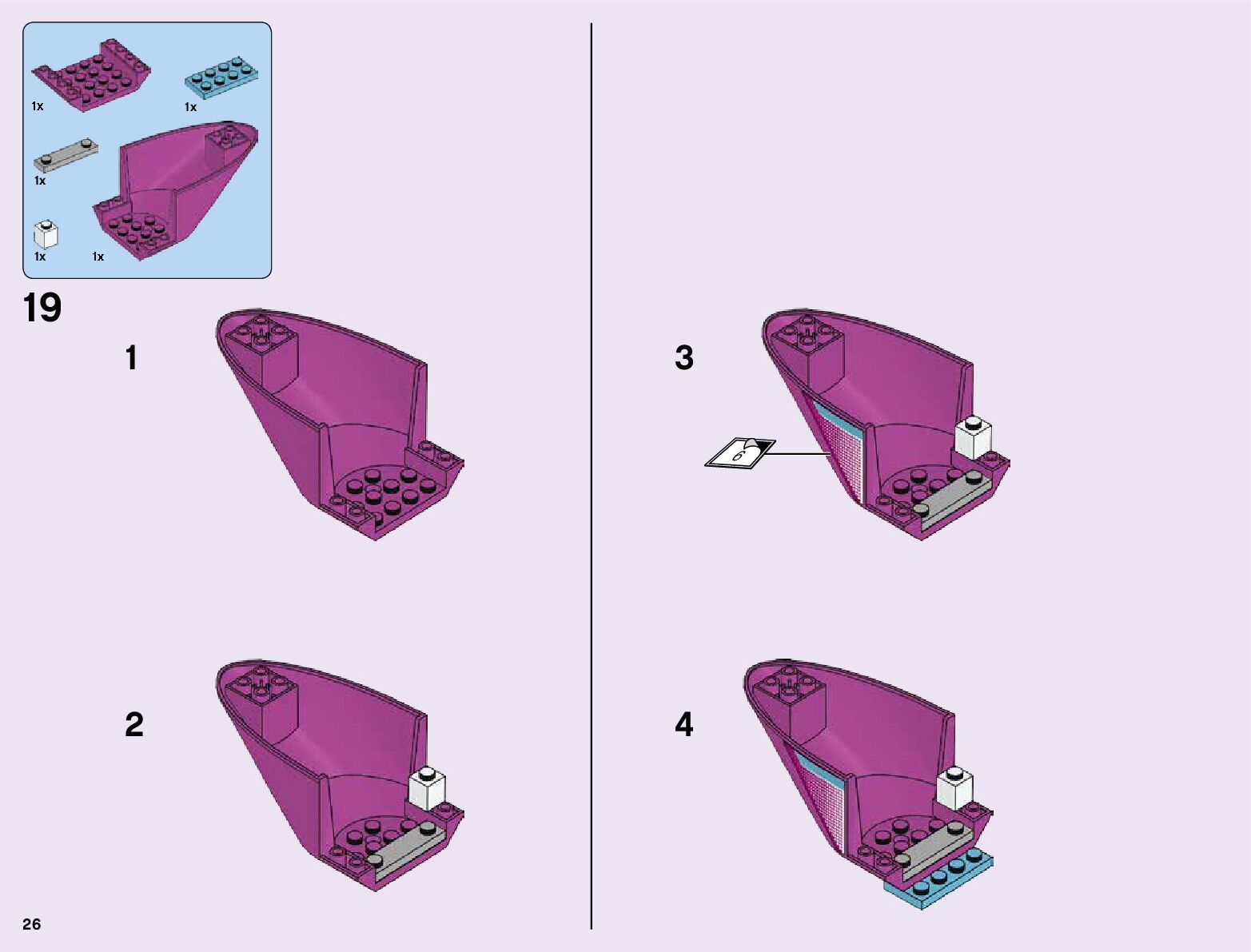 1x
1x
1x
1x
1x

19

1

2

3

6

4

26