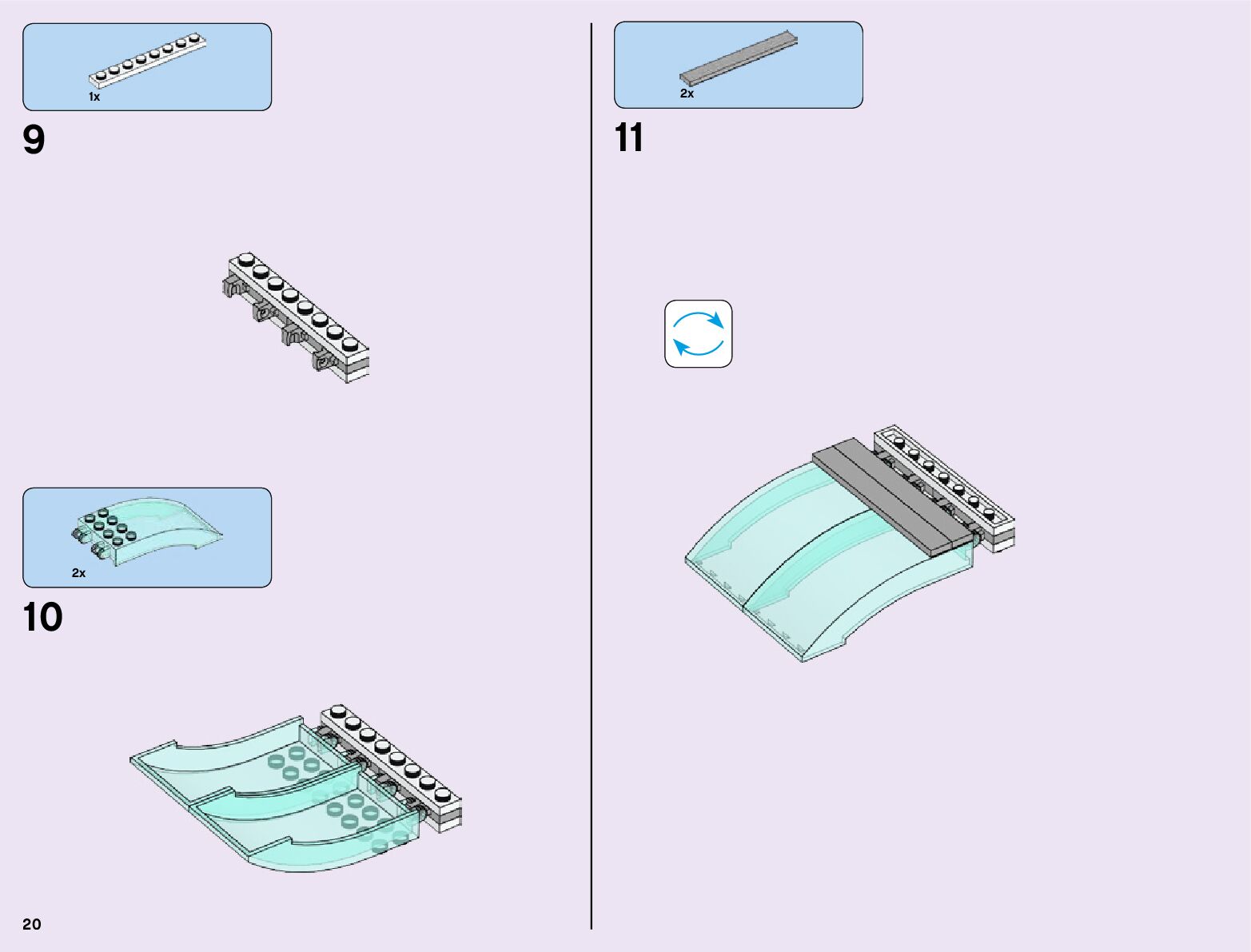 1x

9

2x

10

20

2x

11