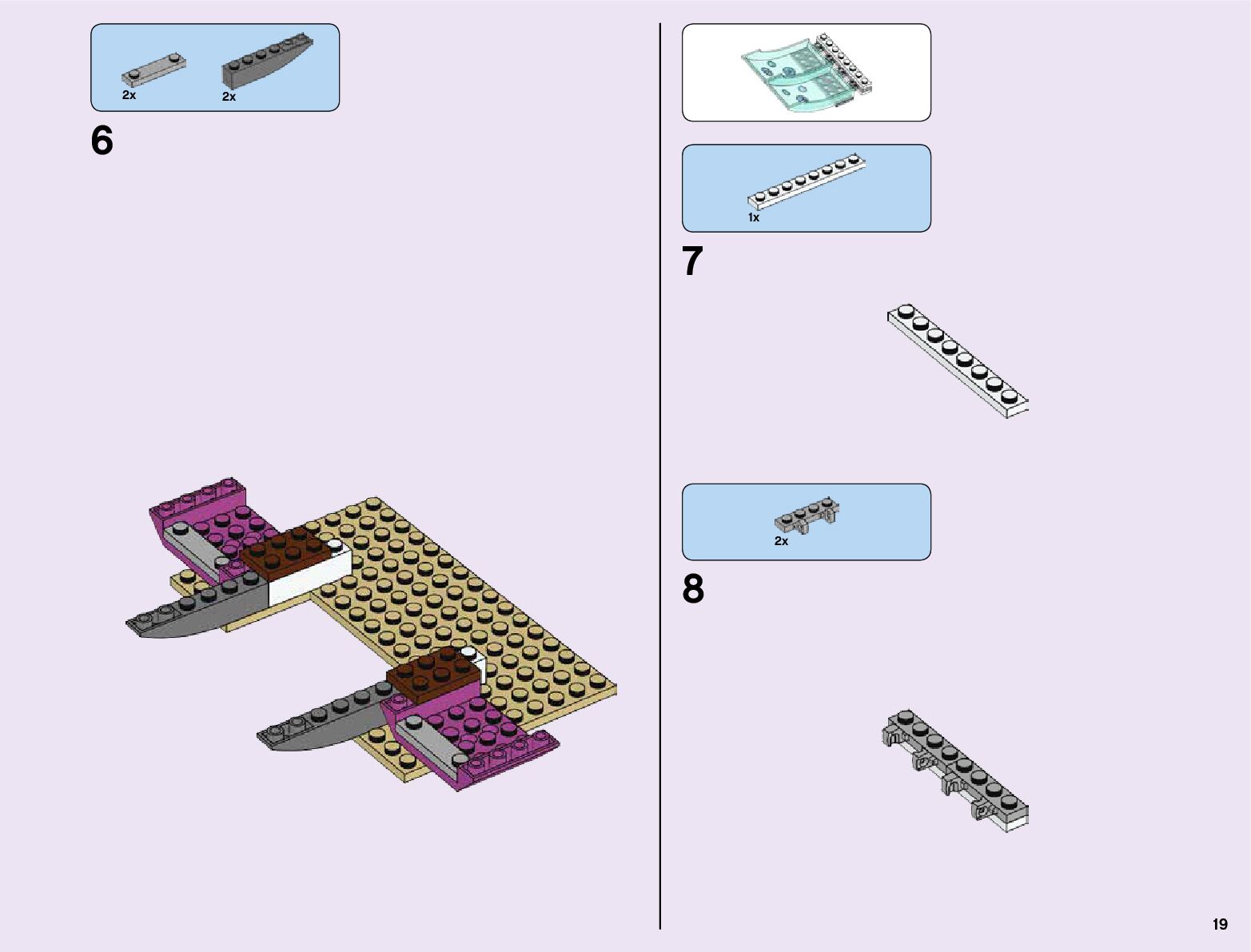 2x
2x

6

1x

7

2x

8

19