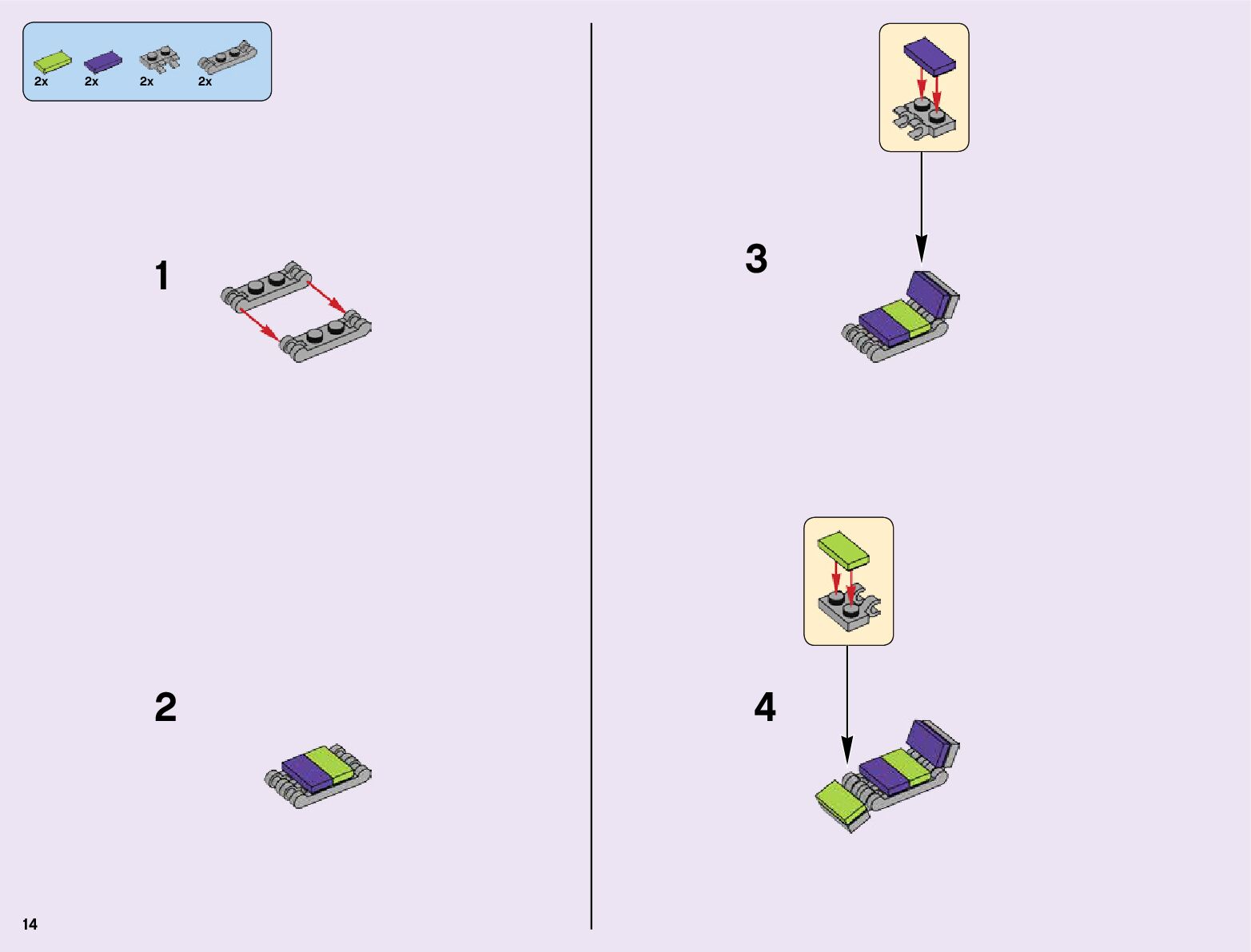 2x 2x 2x 2x

1

2

3

4

14