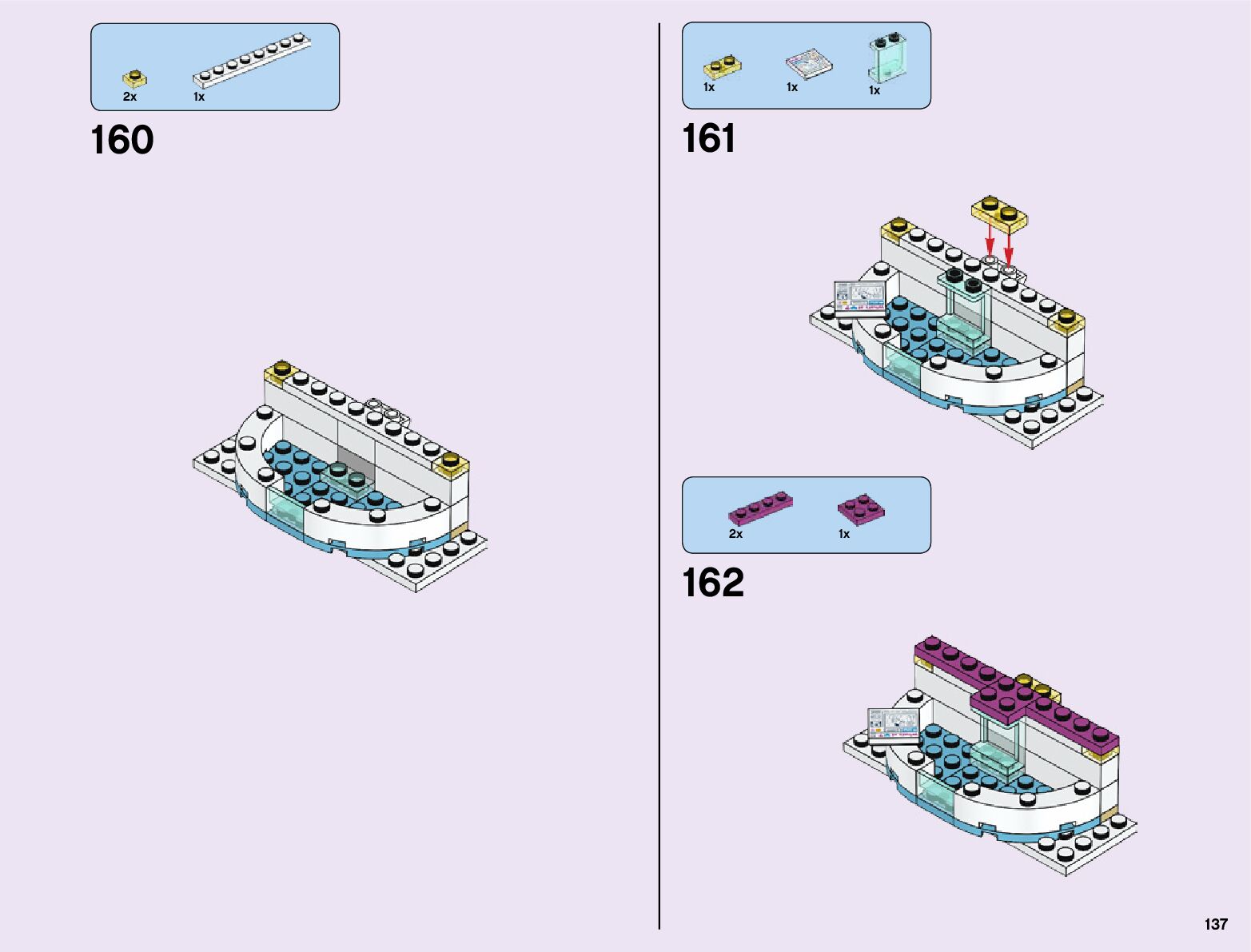 2x 1x

160

1x 1x 1x

161

2x 1x

162

137