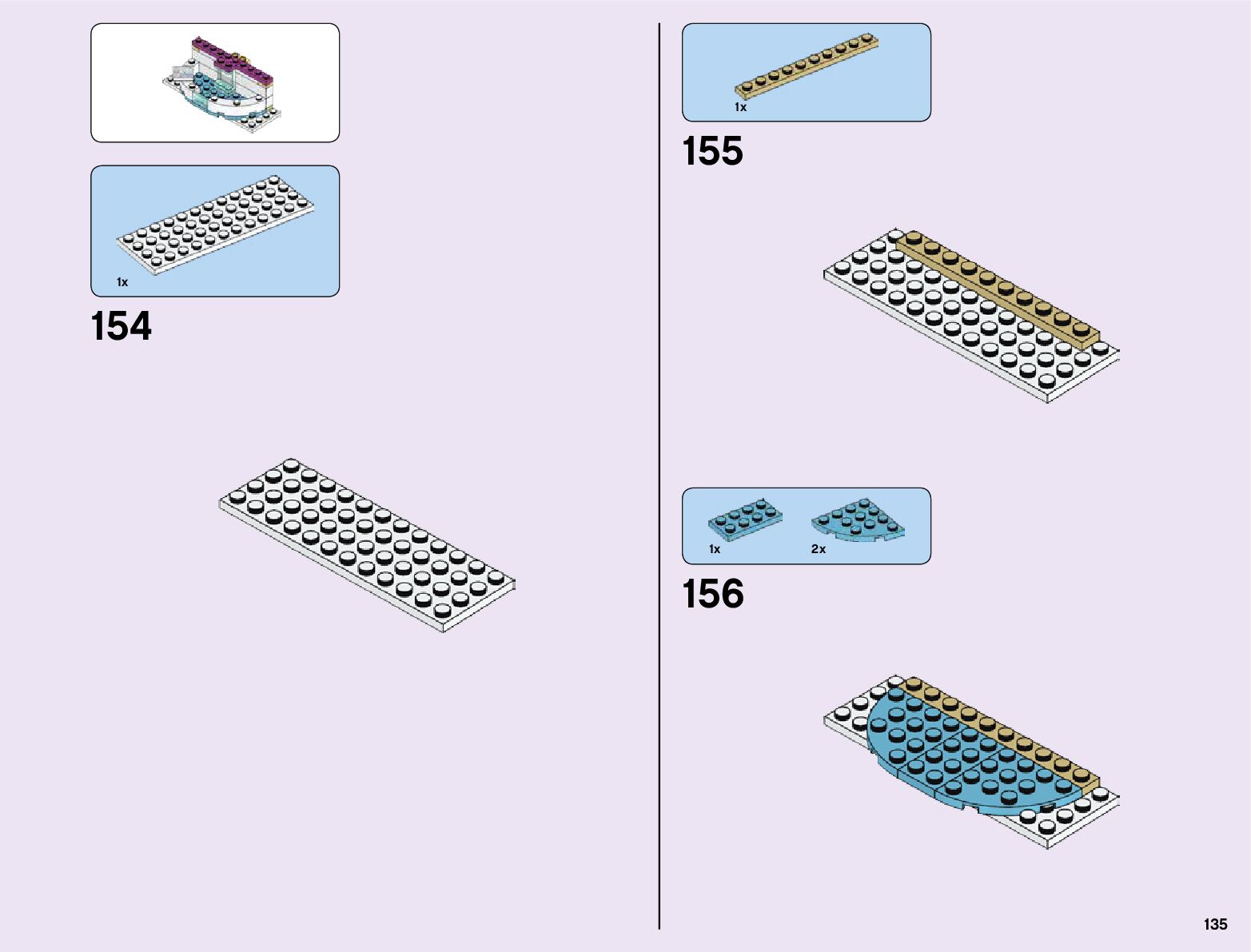 1x

154

1x

155

1x

2x

156

135