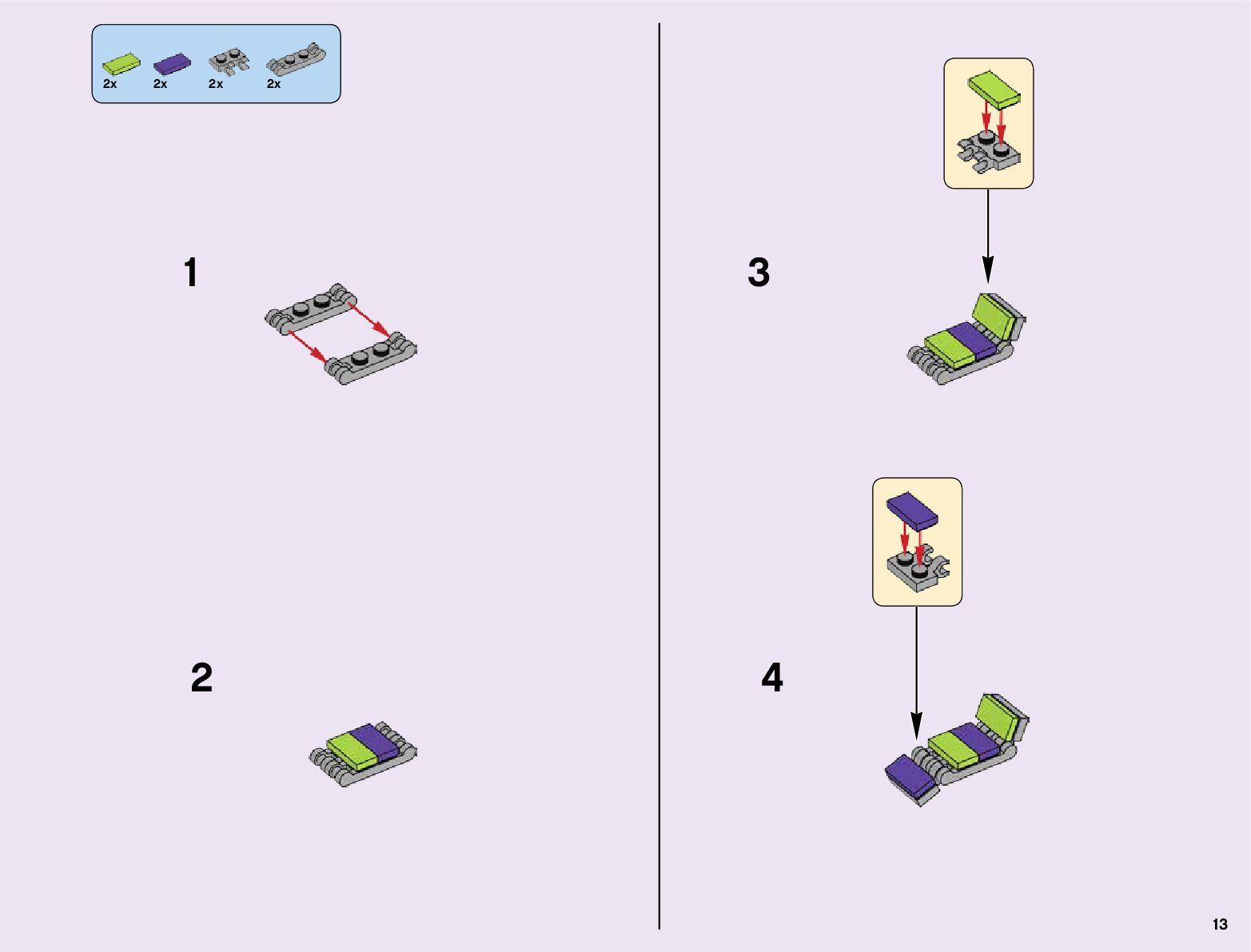 2x 2x 2x 2x

1

2

3

4

13