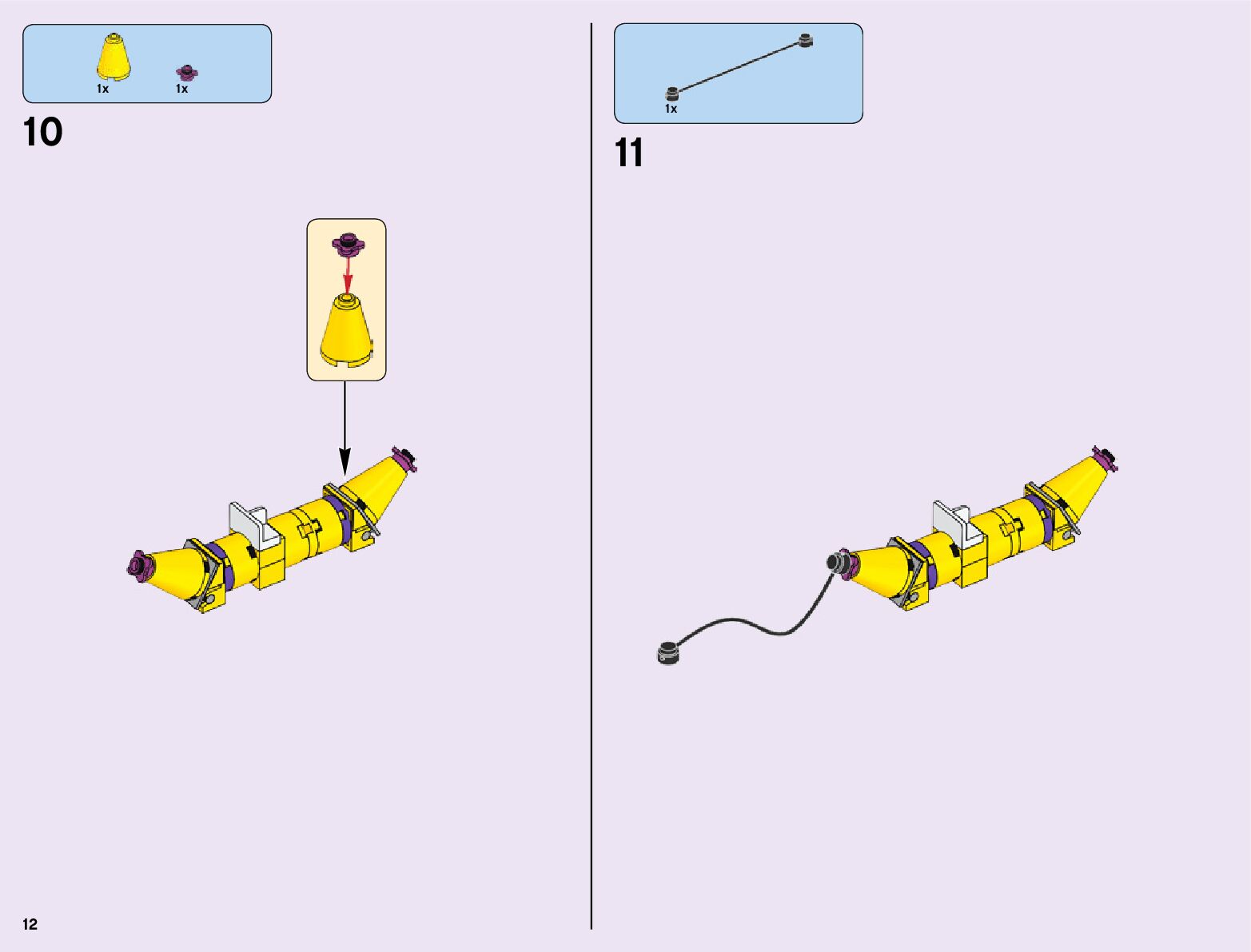 1x 1x

10

1x

11

12