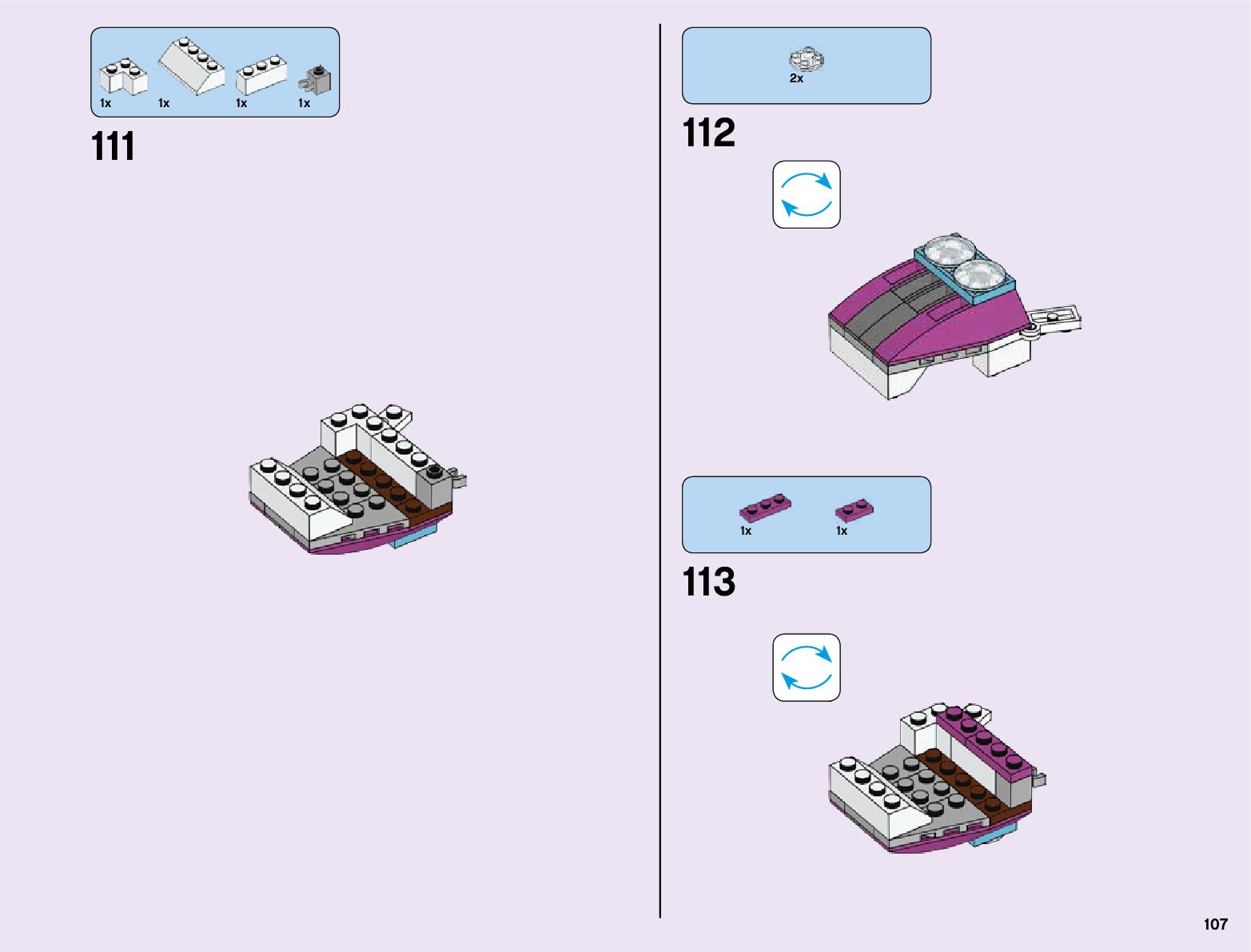 1x 1x 1x 1x

111

2x

112

1x 1x

113

107