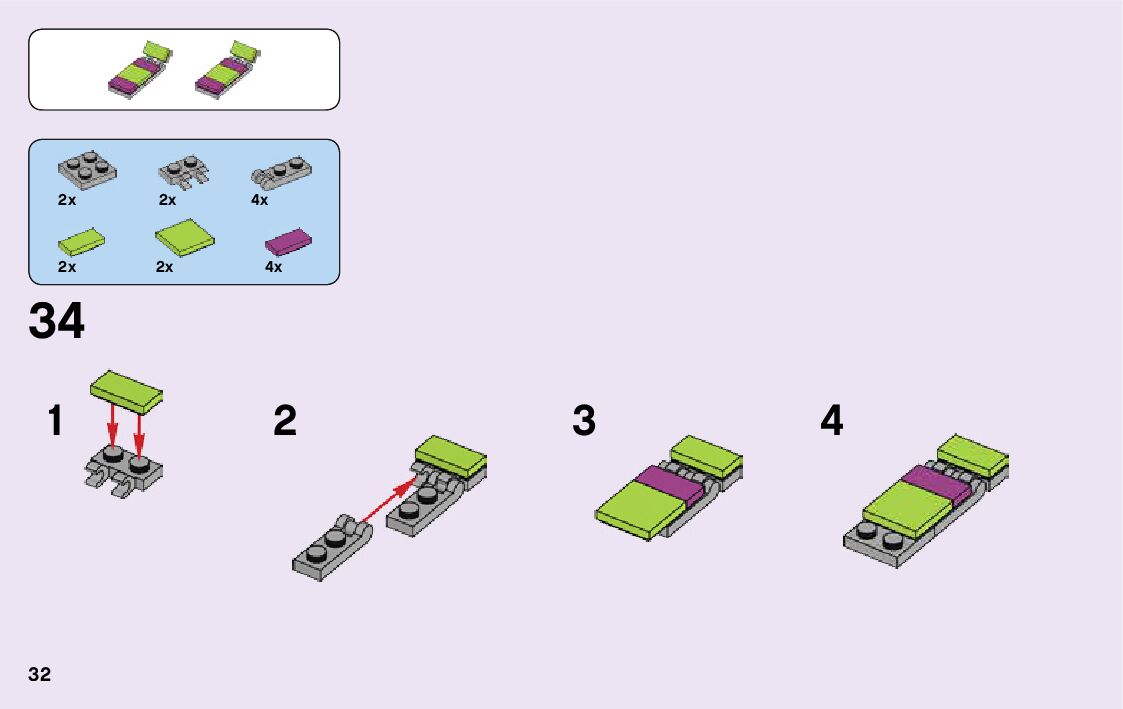 2x
2x
4x
2x
2x
4x

34

1

2

3

4

32