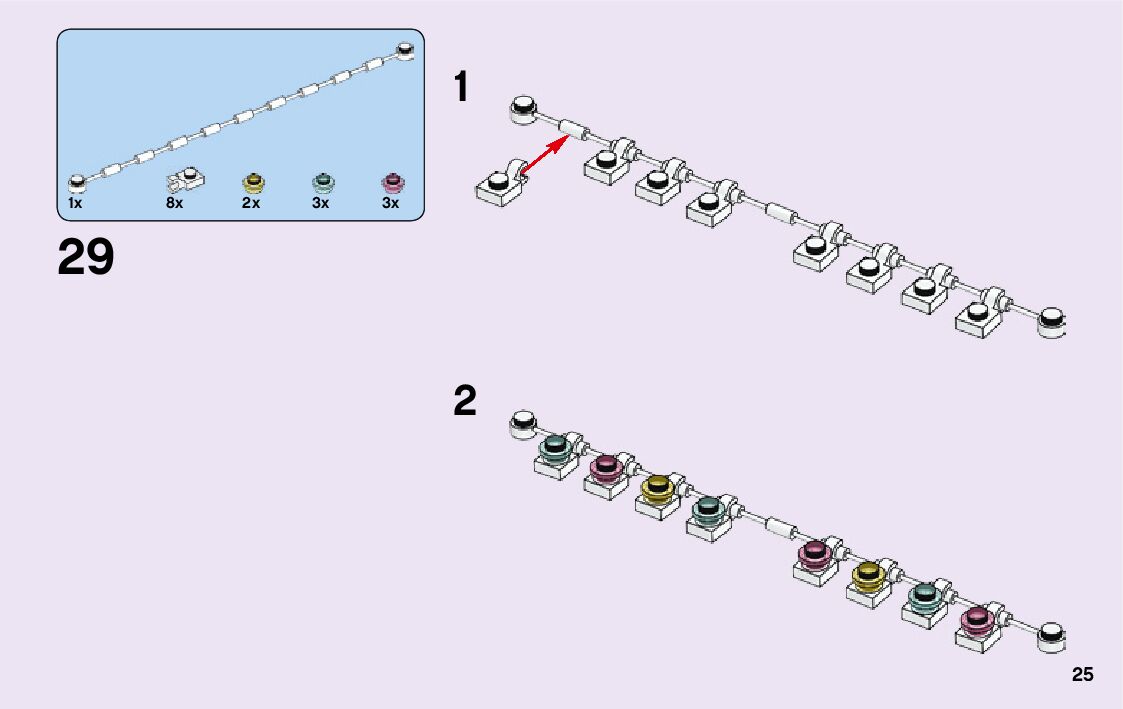 1x 8x 2x 3x 3x

29

1

2

25