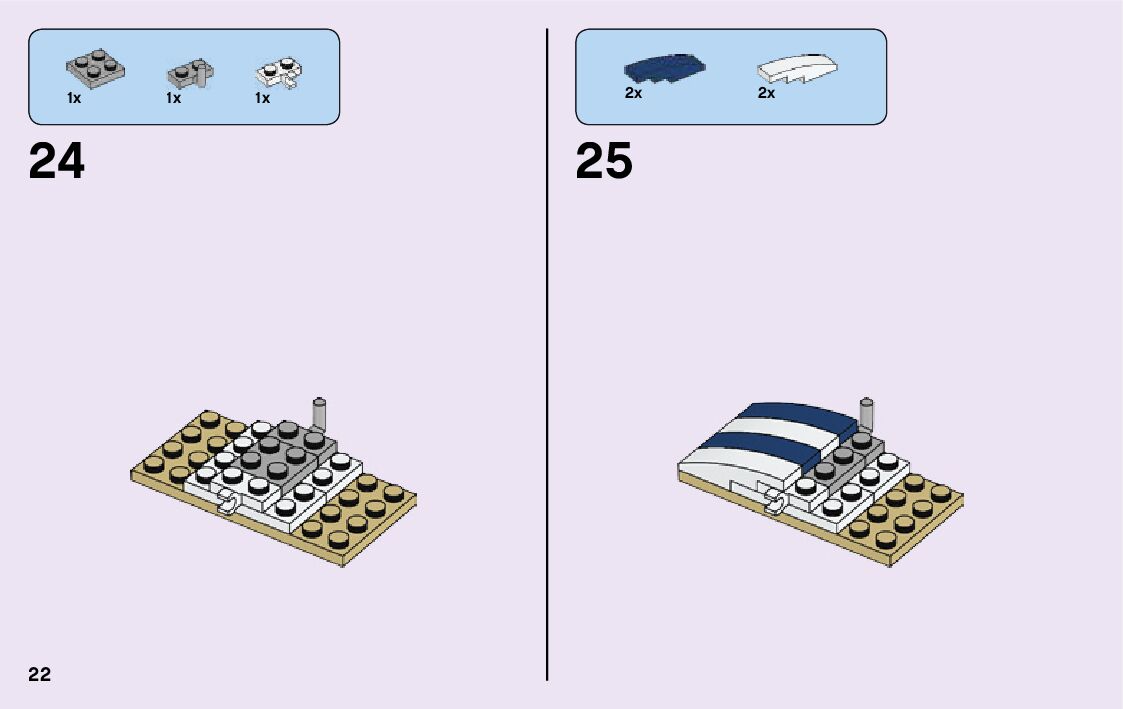 1x 1x 1x

24

22

2x 2x

25