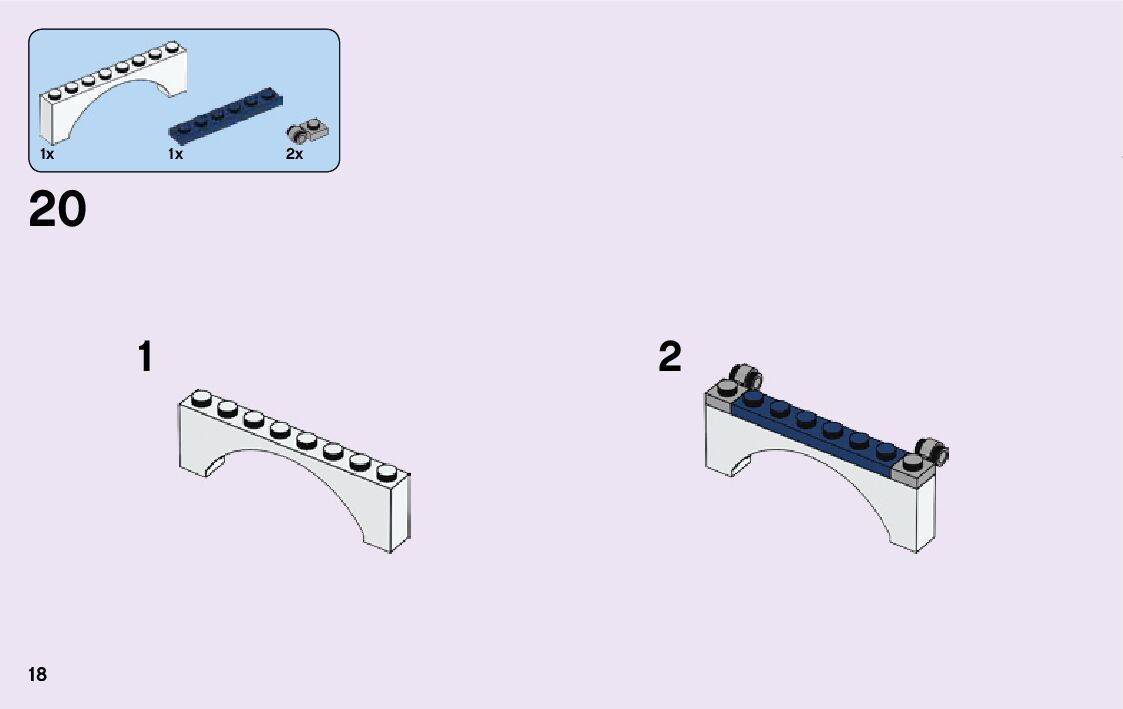 1x 1x 2x

20

1

2

18