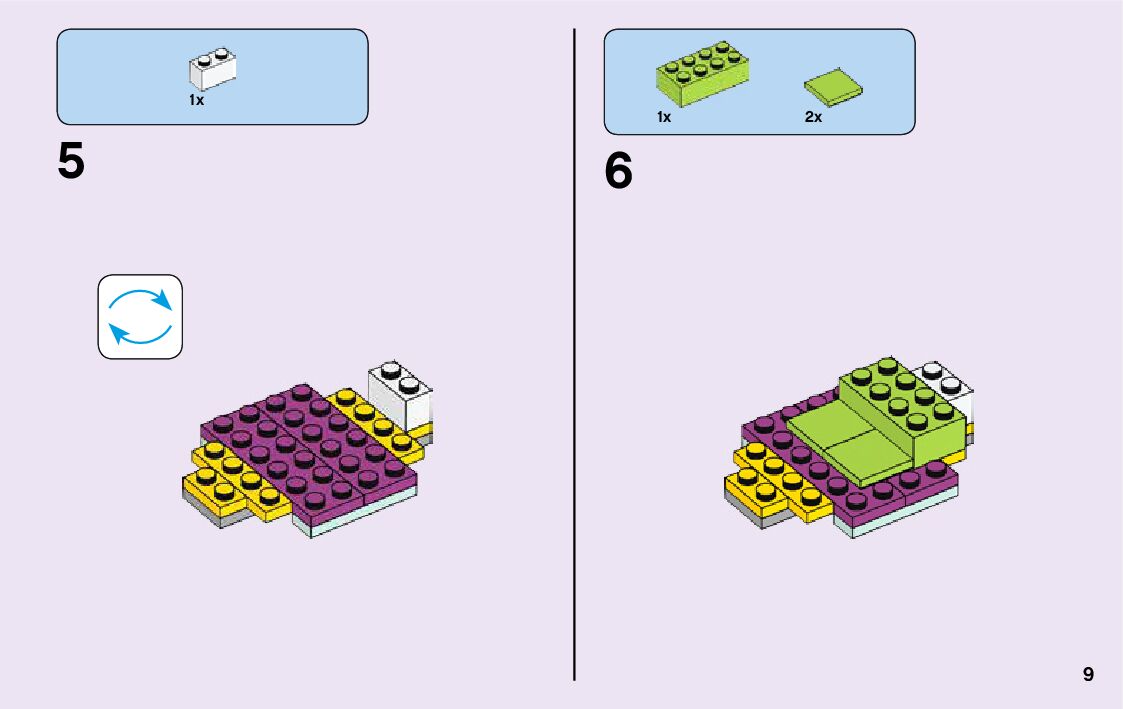 1x

5

1x 2x

6

9