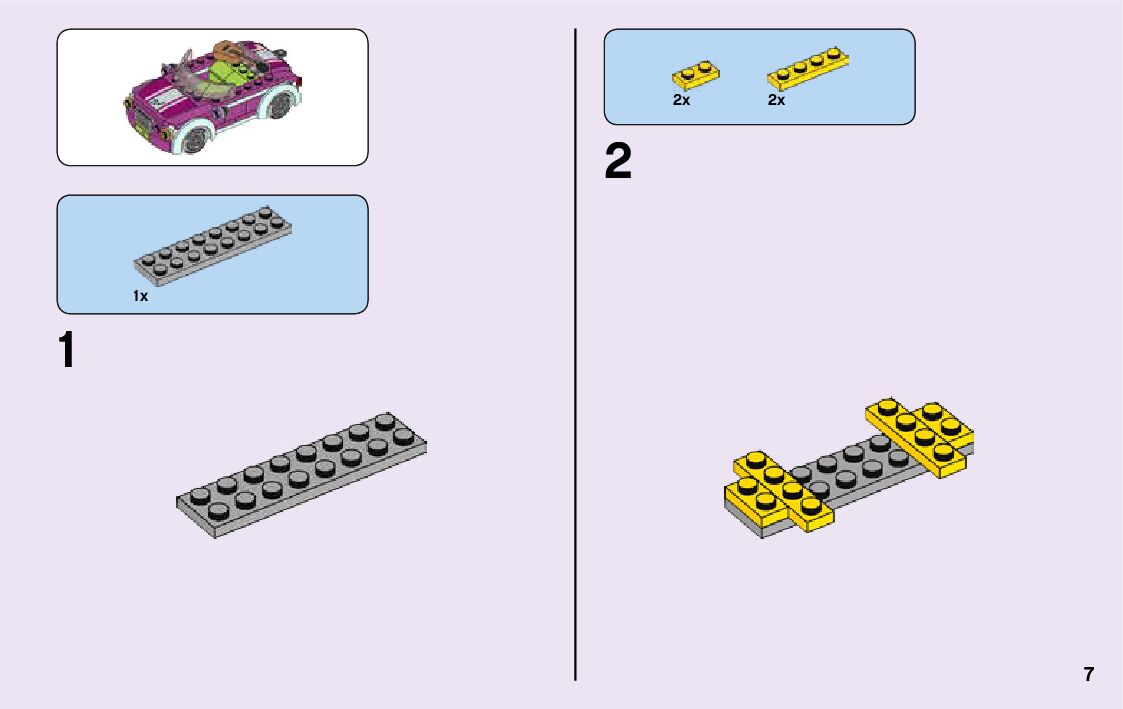 1x

1

2x 2x

2

7