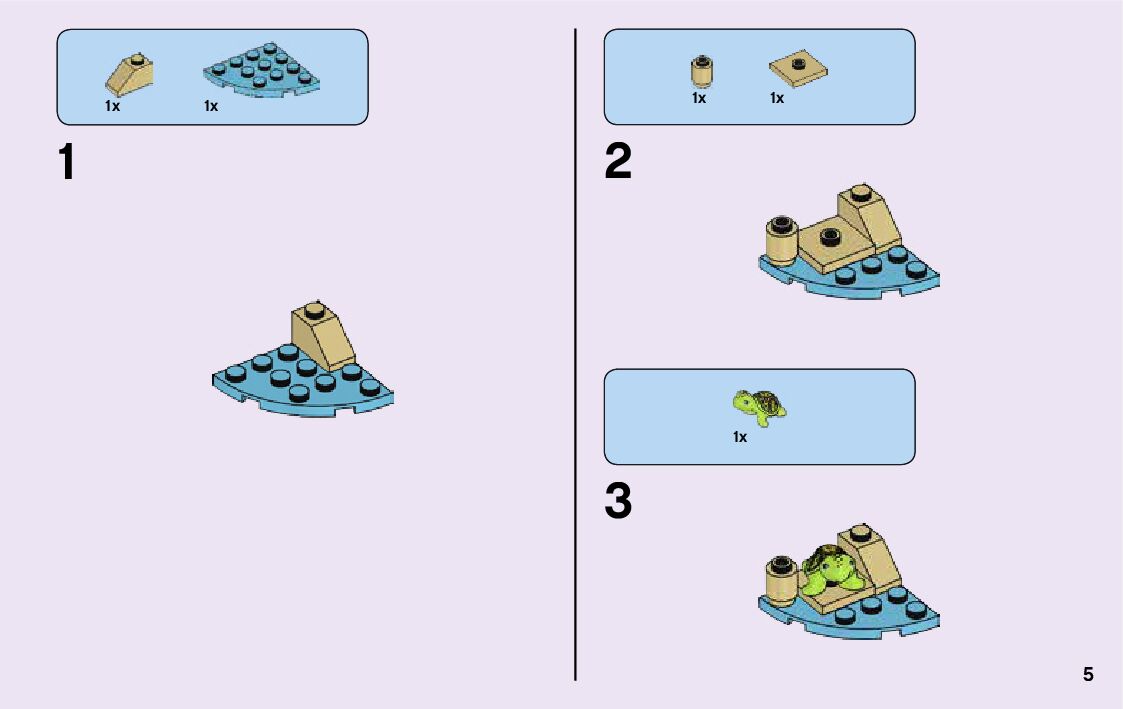 1x 1x

1

1x 1x

2

1x

3

5