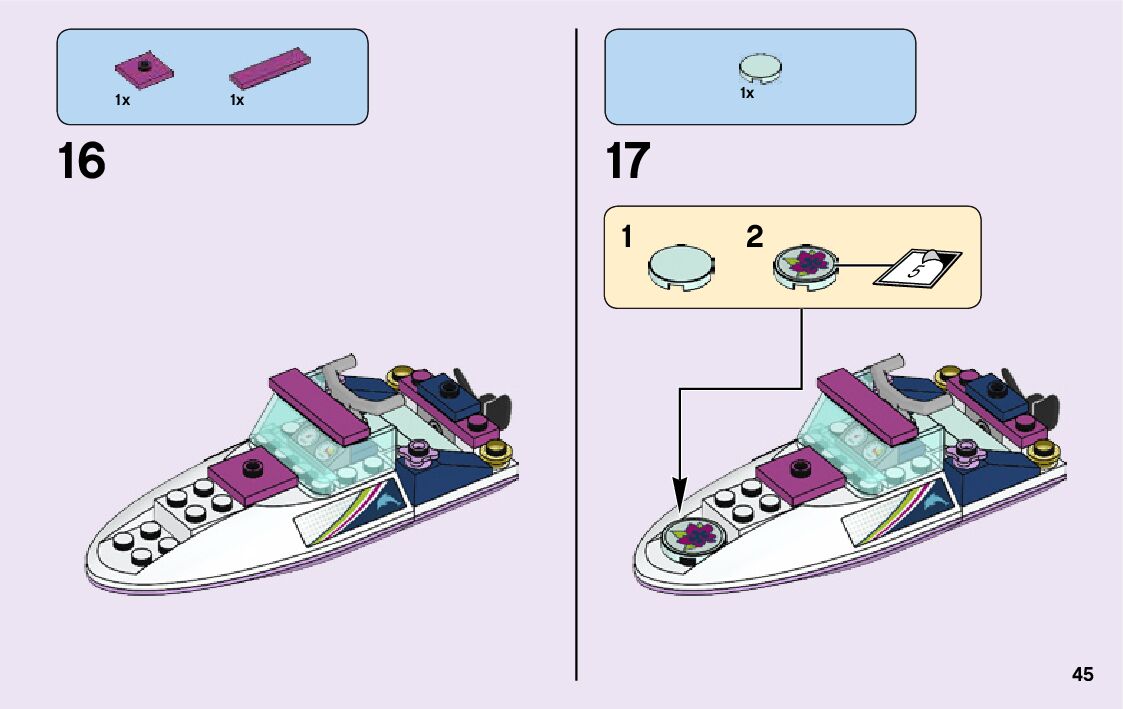 1x 1x

16

1x

17

1 2

5

45