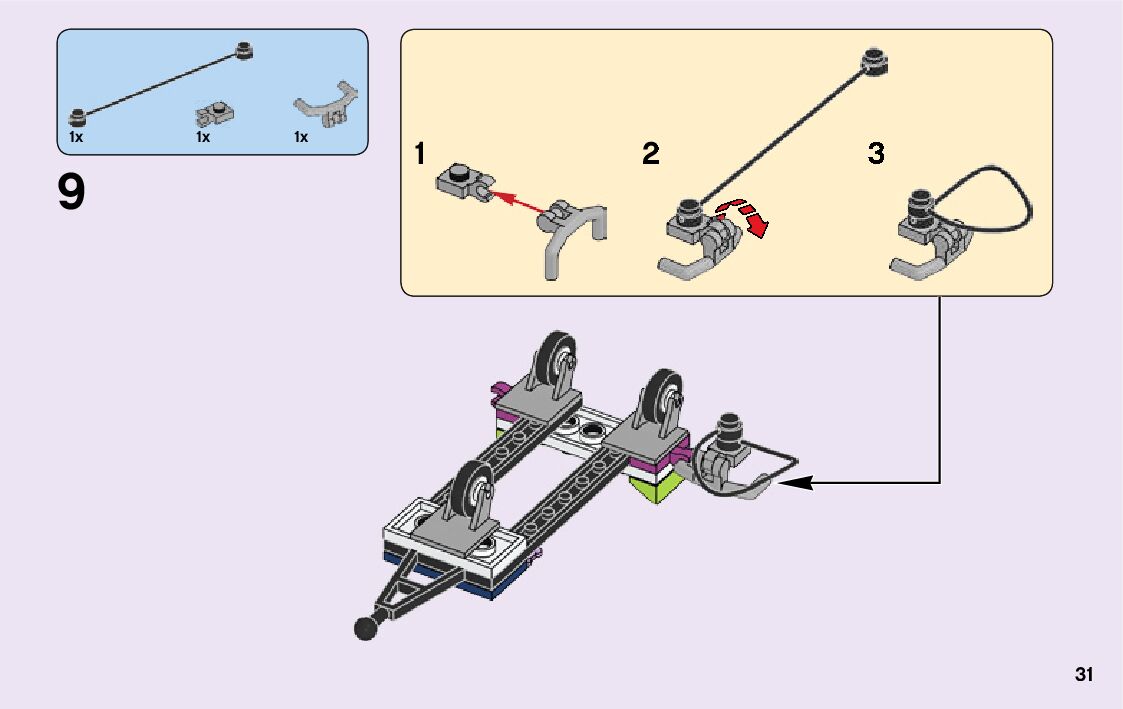 1x 1x 1x

9

1

2

3

31