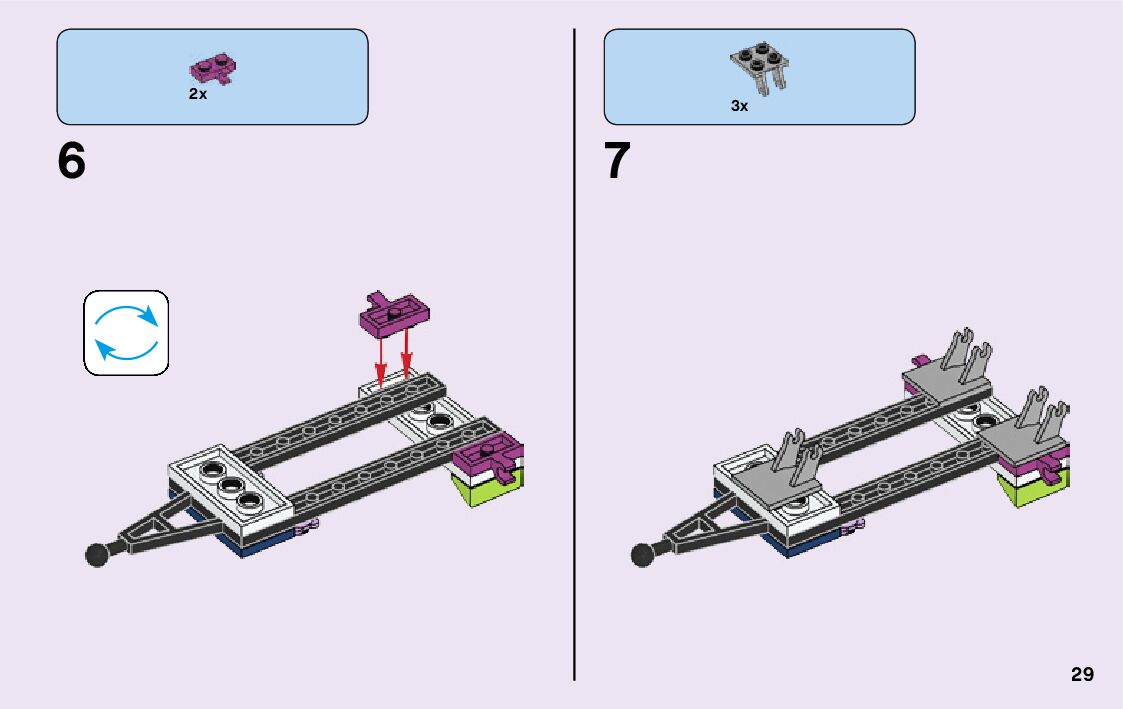 2x

6

3x

7

29