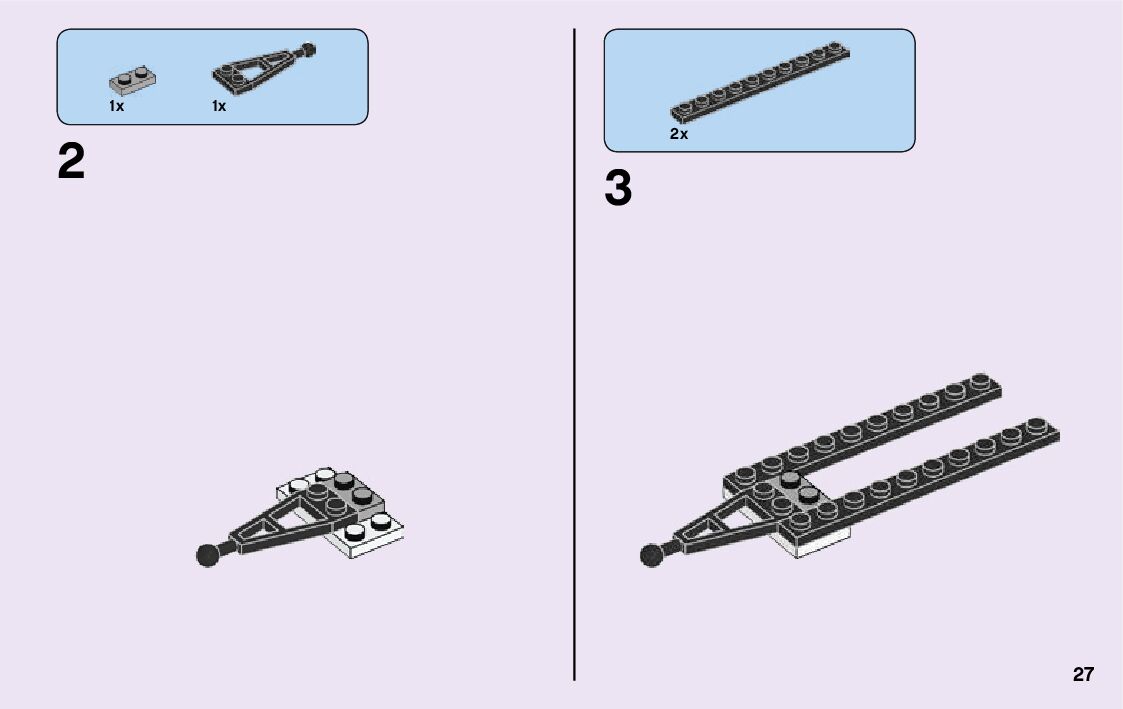 1x 1x

2

2x

3

27