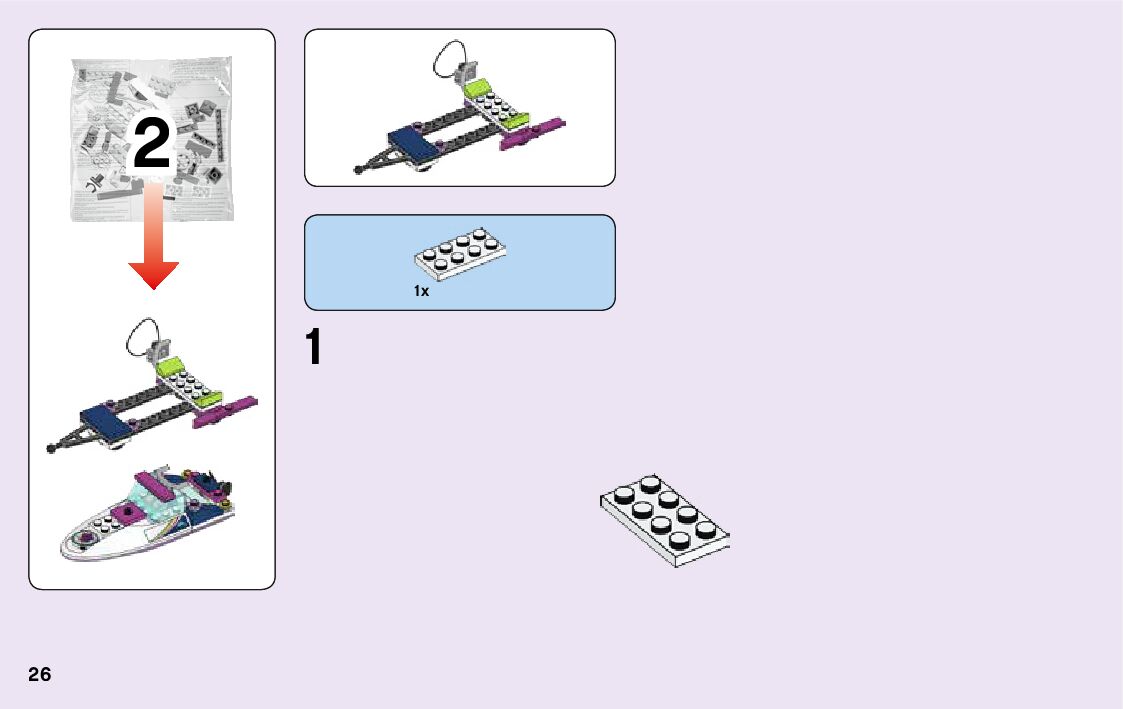 2

1x

1

26