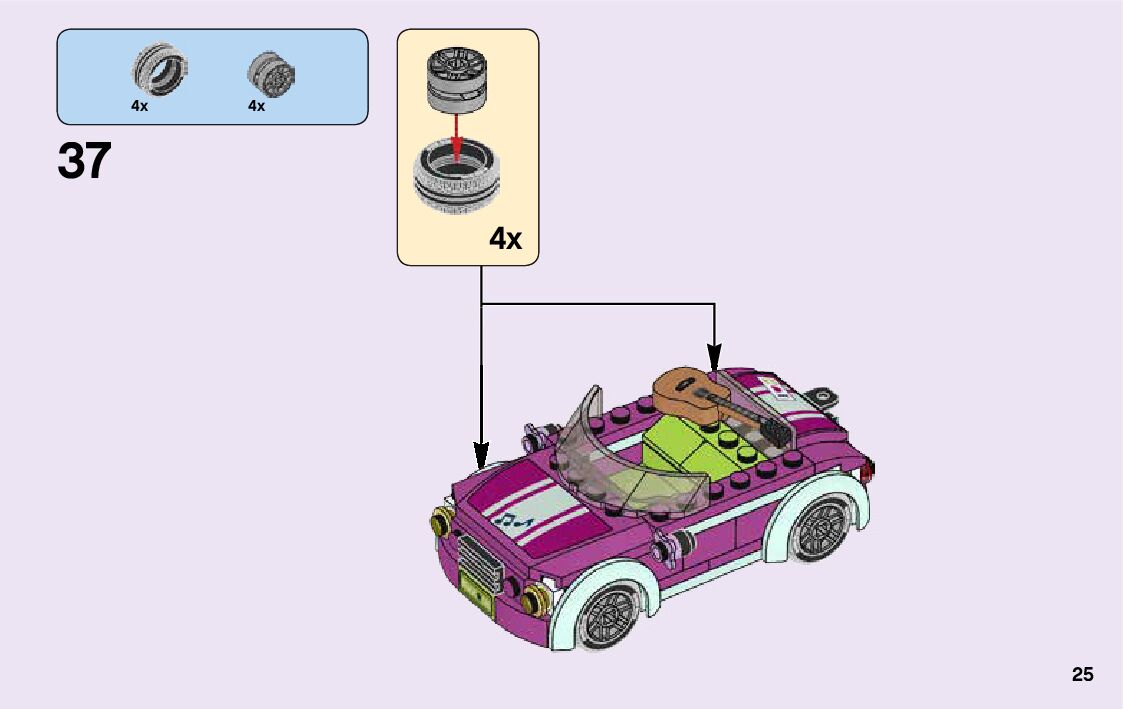 4x 4x

37

4x

25