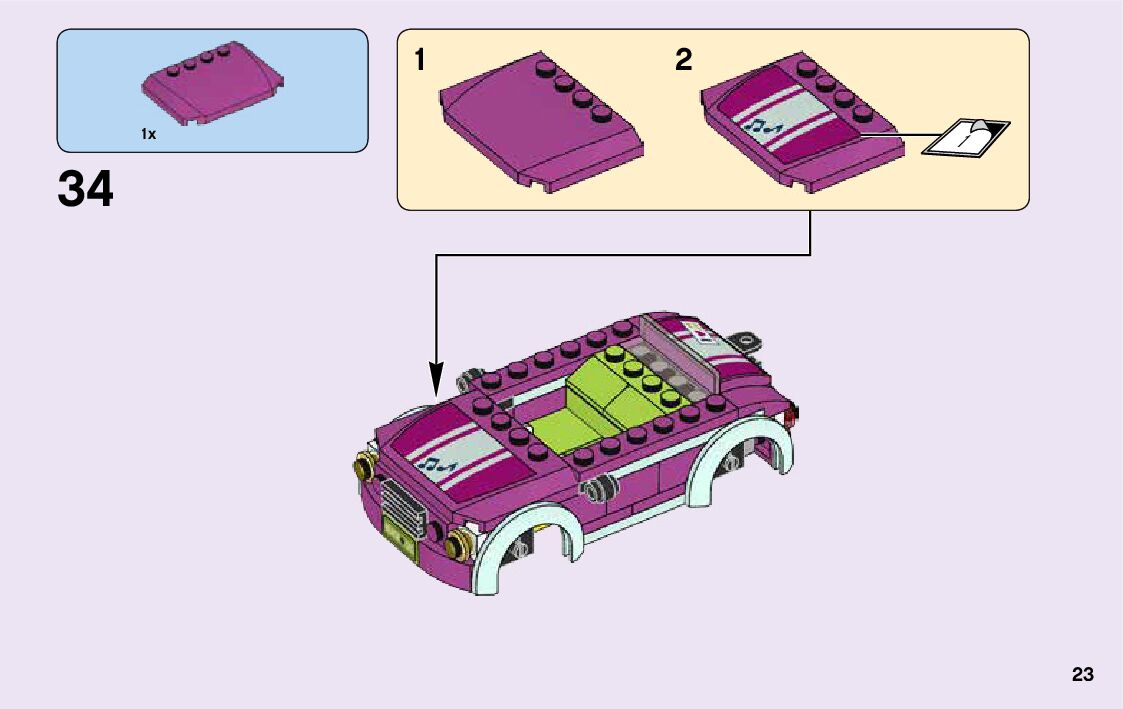 1x

34

1

2

1

23