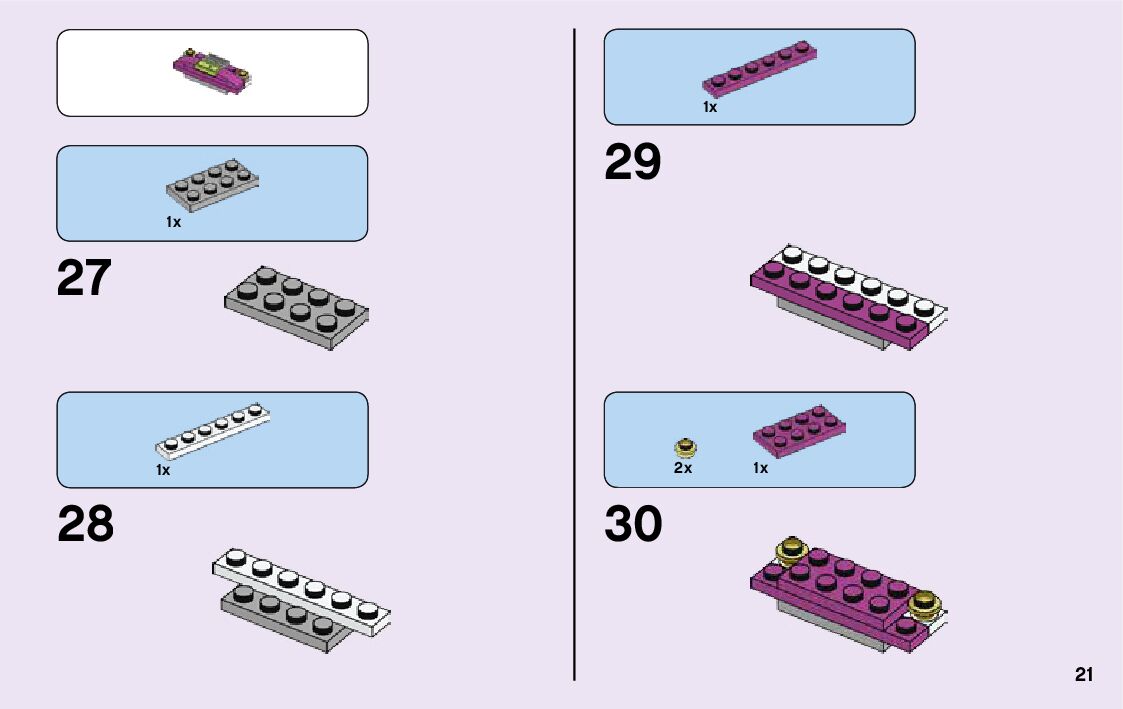 1x

27

1x

28

1x

29

2x 1x

30

21