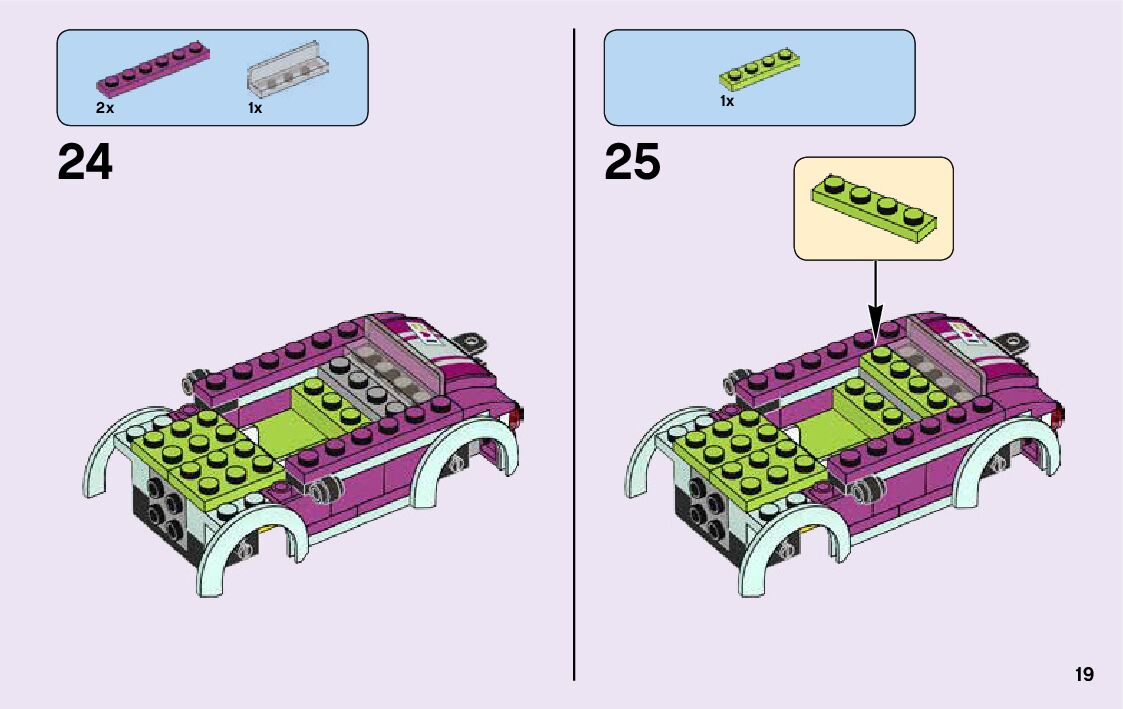 2x

1x

24

1x

25

19