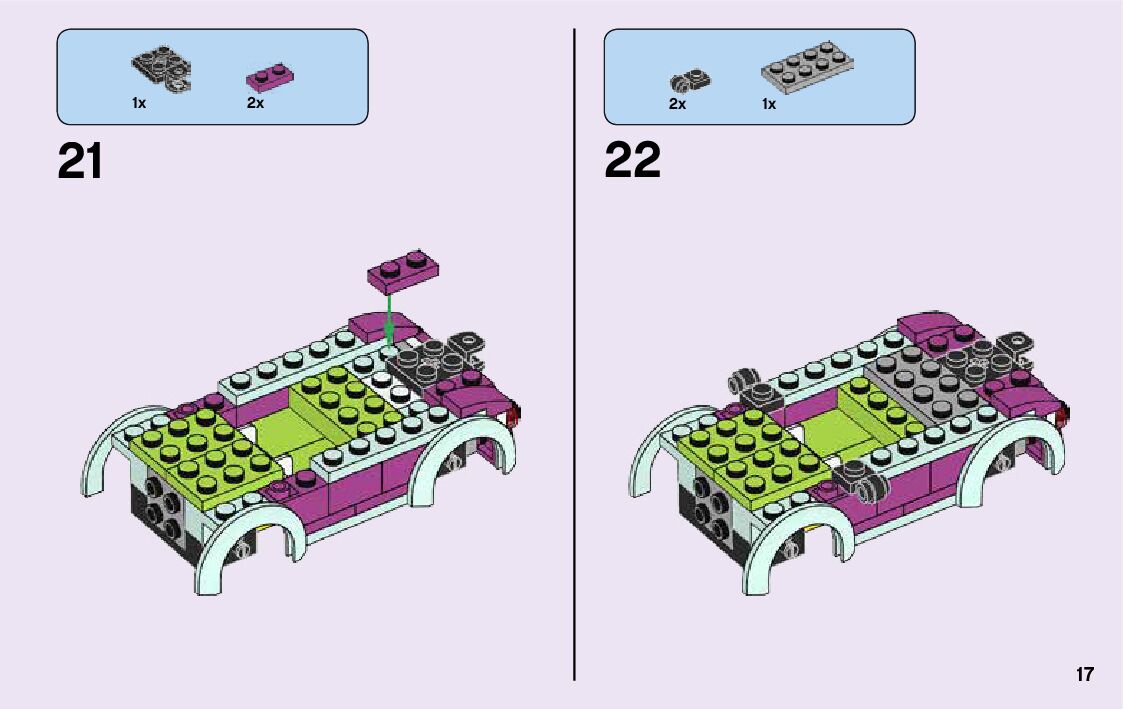 1x 2x

21

2x 1x

22

17