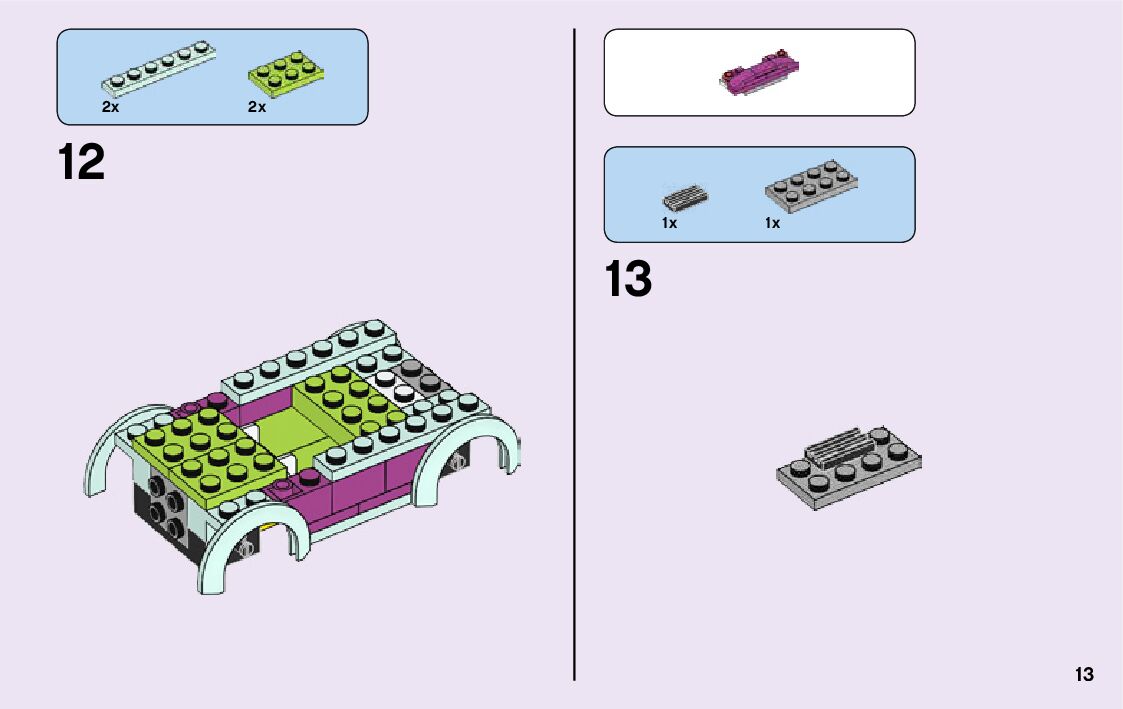 2x
2x

12

1x
1x

13

13