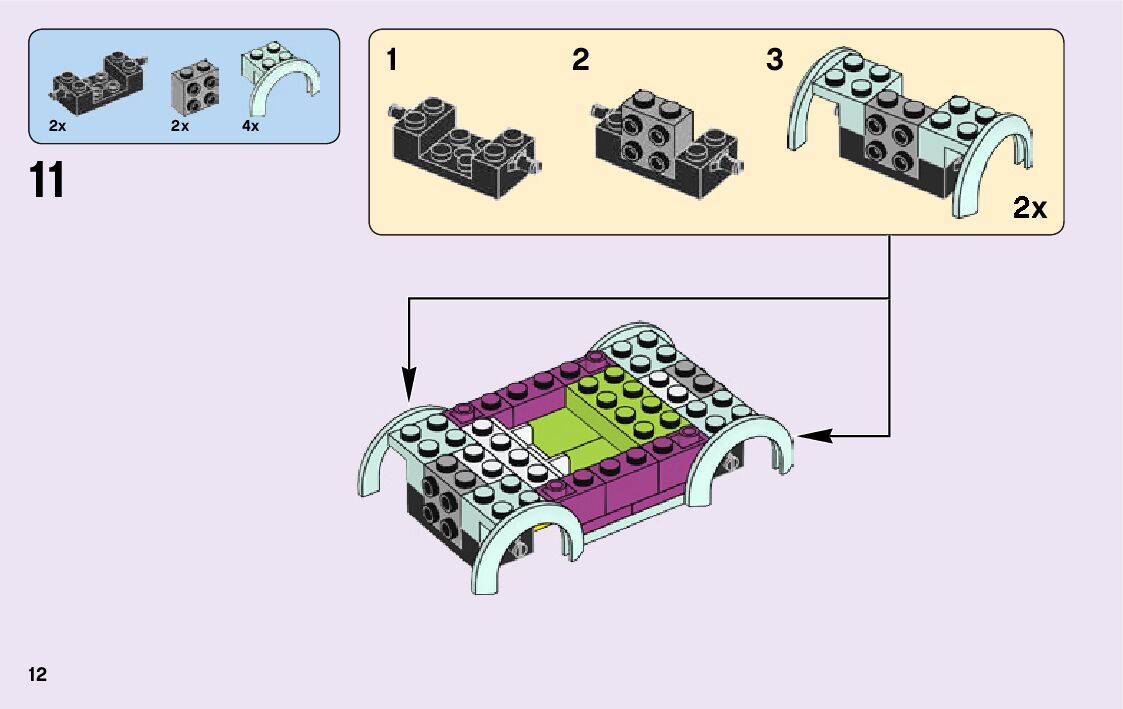 2x 2x 4x

11

1

2

3

2x

12