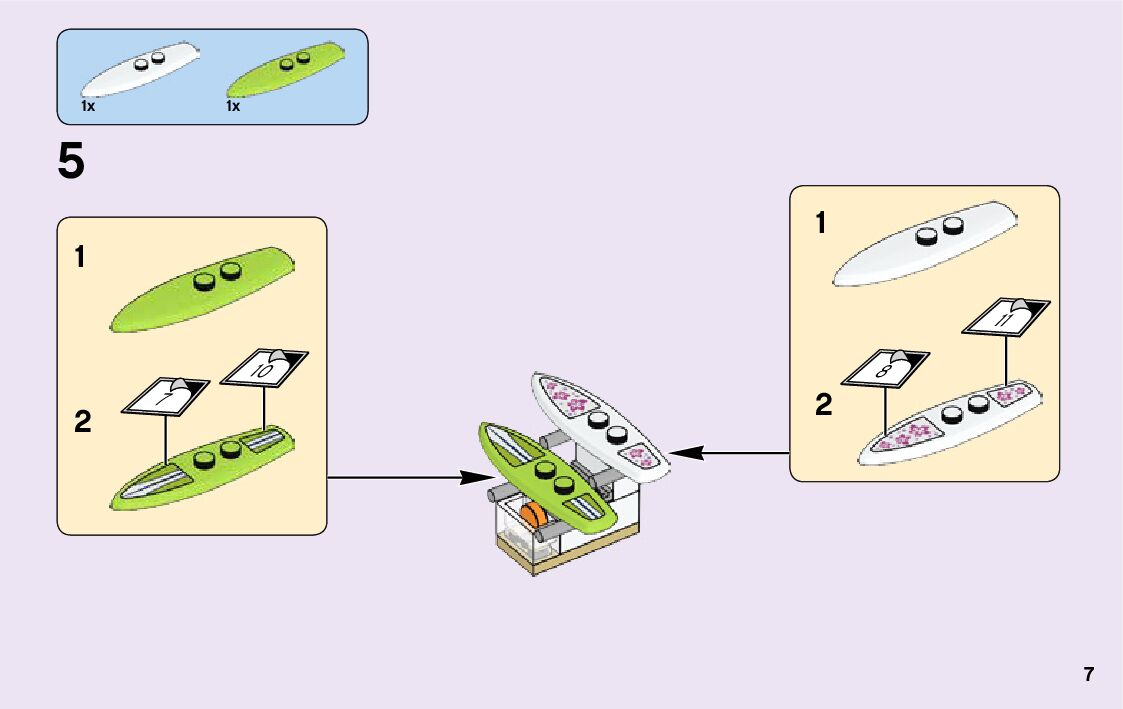 1x
1x

5

1

2
7
10

1

2
8
11

7