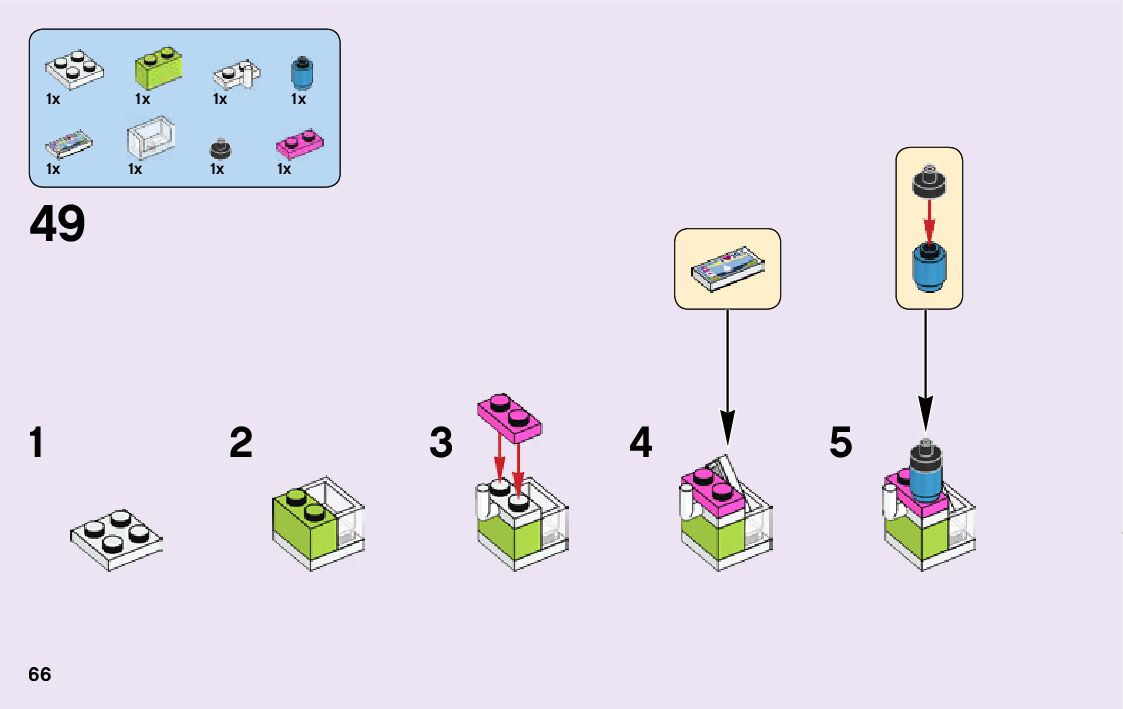 1x 1x 1x 1x
1x 1x 1x 1x

49

1

2

3

4

5

66