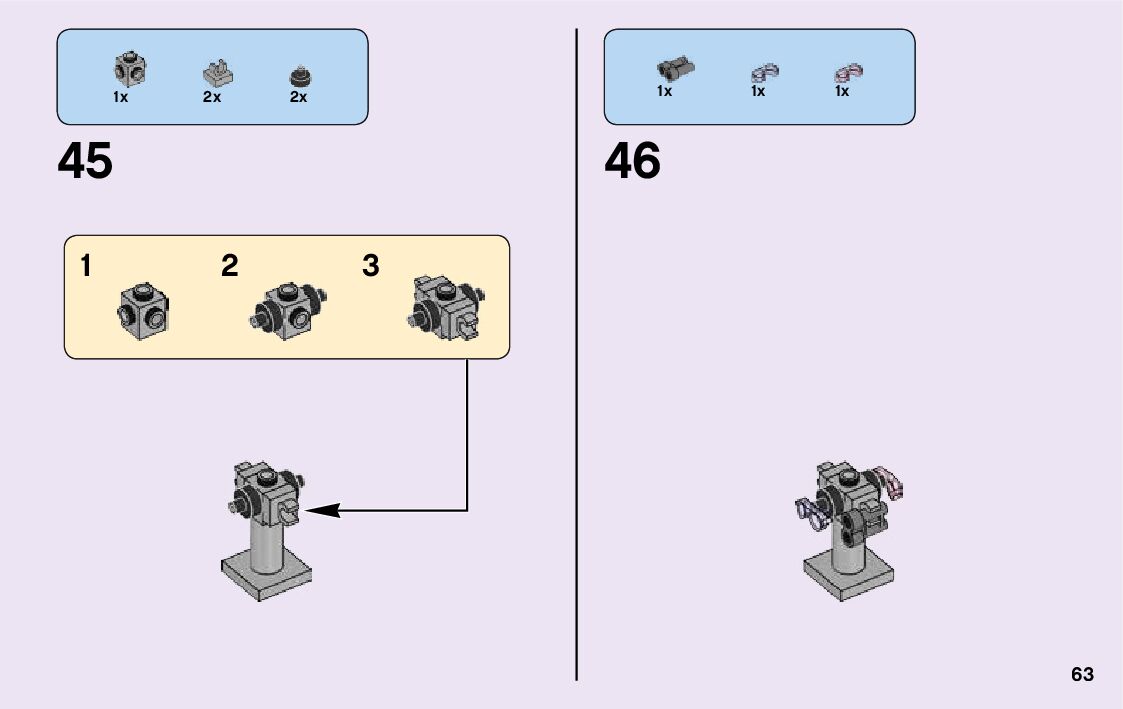 1x 2x 2x

45

1 2 3

1x 1x 1x

46

63