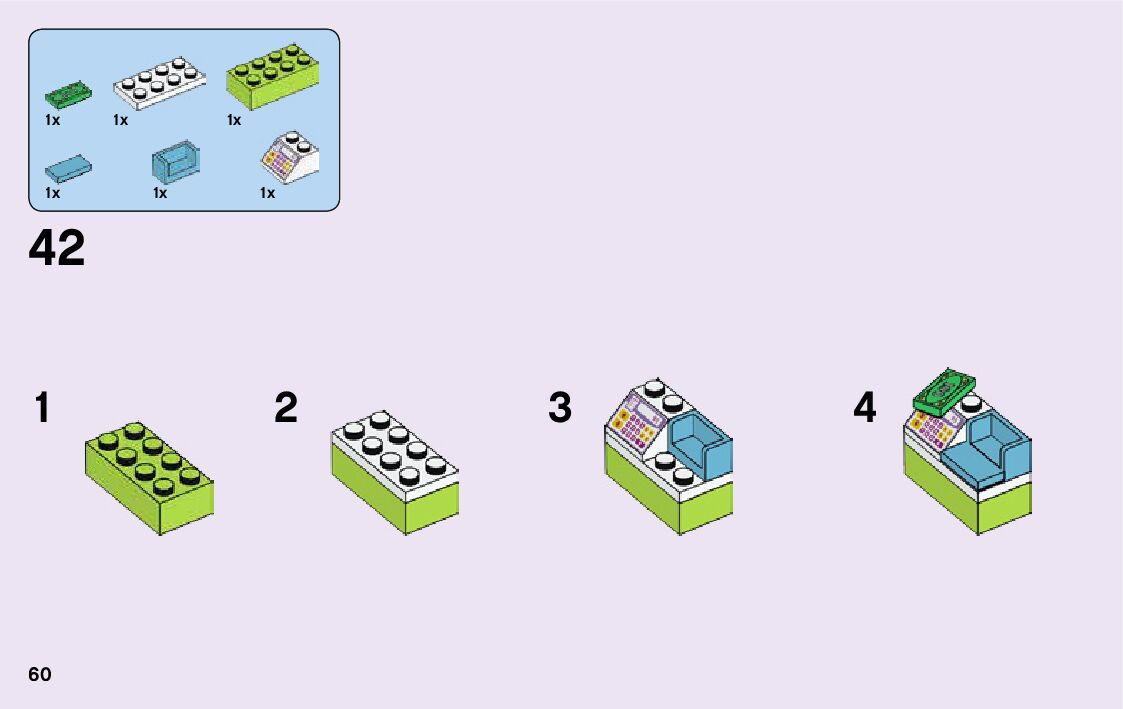 1x 1x 1x
1x 1x 1x

42

1

2

3

4

60