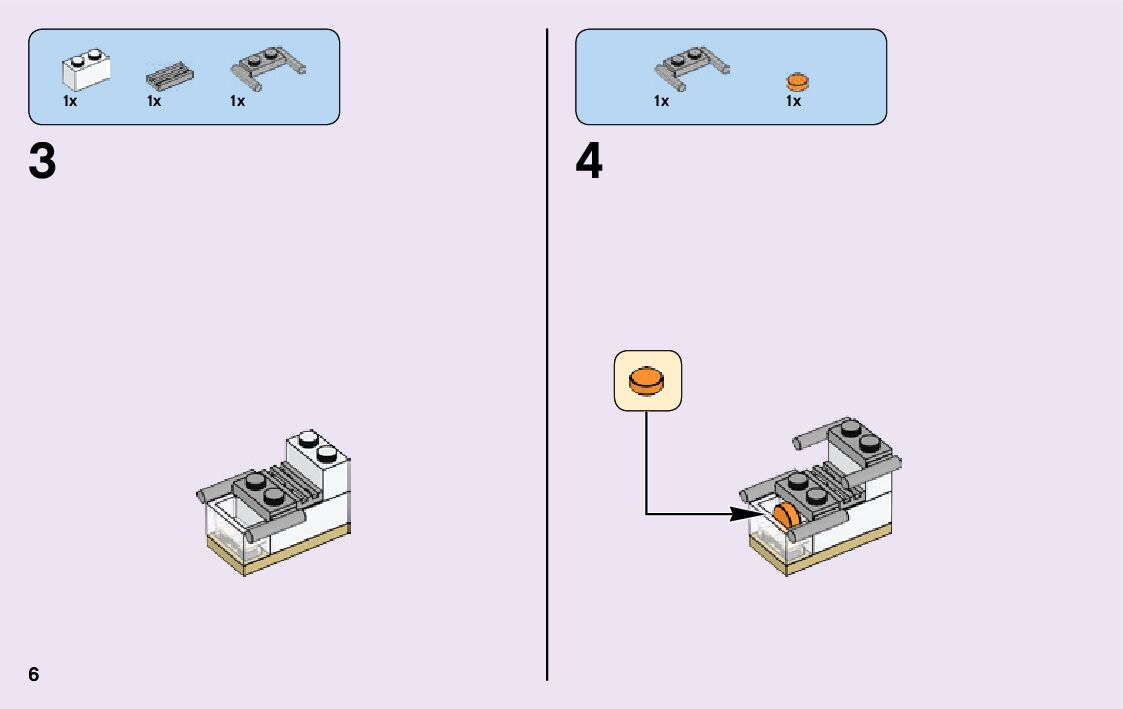 1x 1x 1x

3

1x 1x

4

6