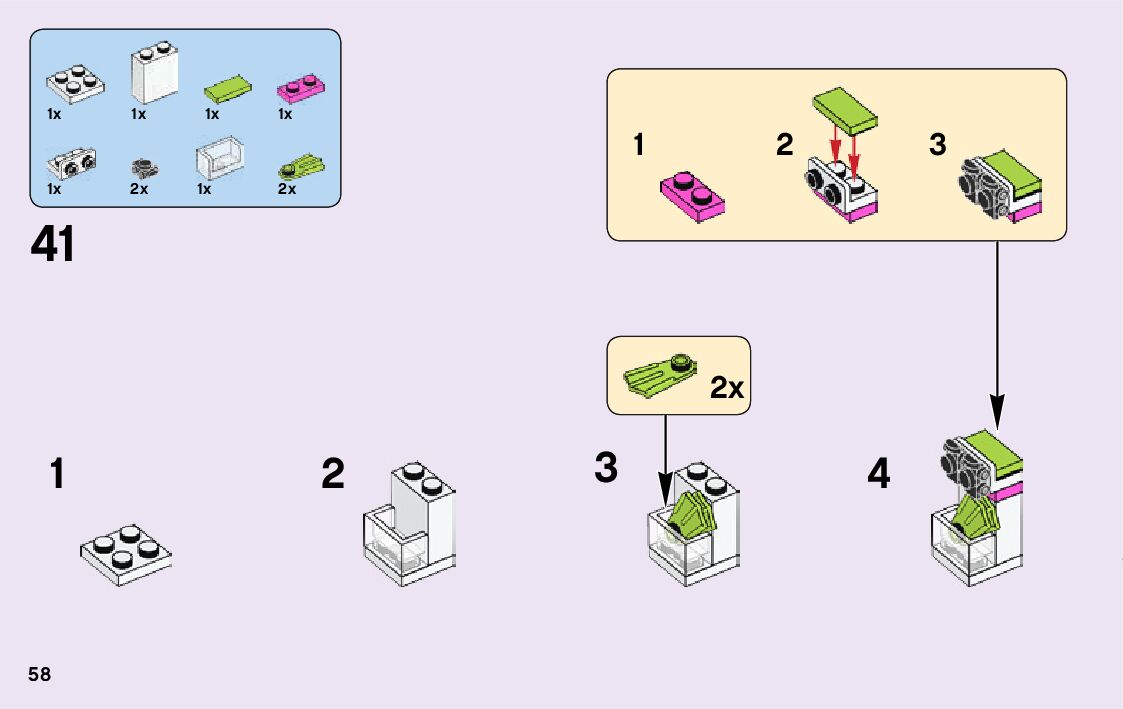 1x 1x 1x 1x
1x 2x 1x 2x

41

1 2 3

2x

1 2 3 4

58