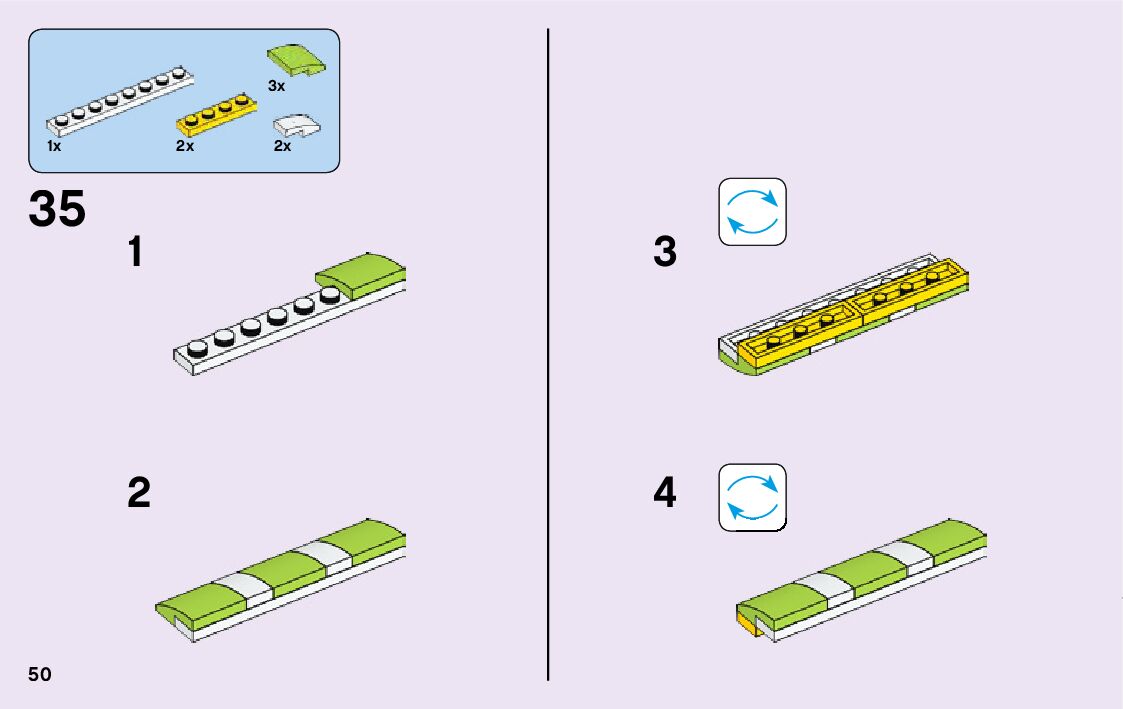 3x
1x
2x
2x
35
1
2
3
4
50