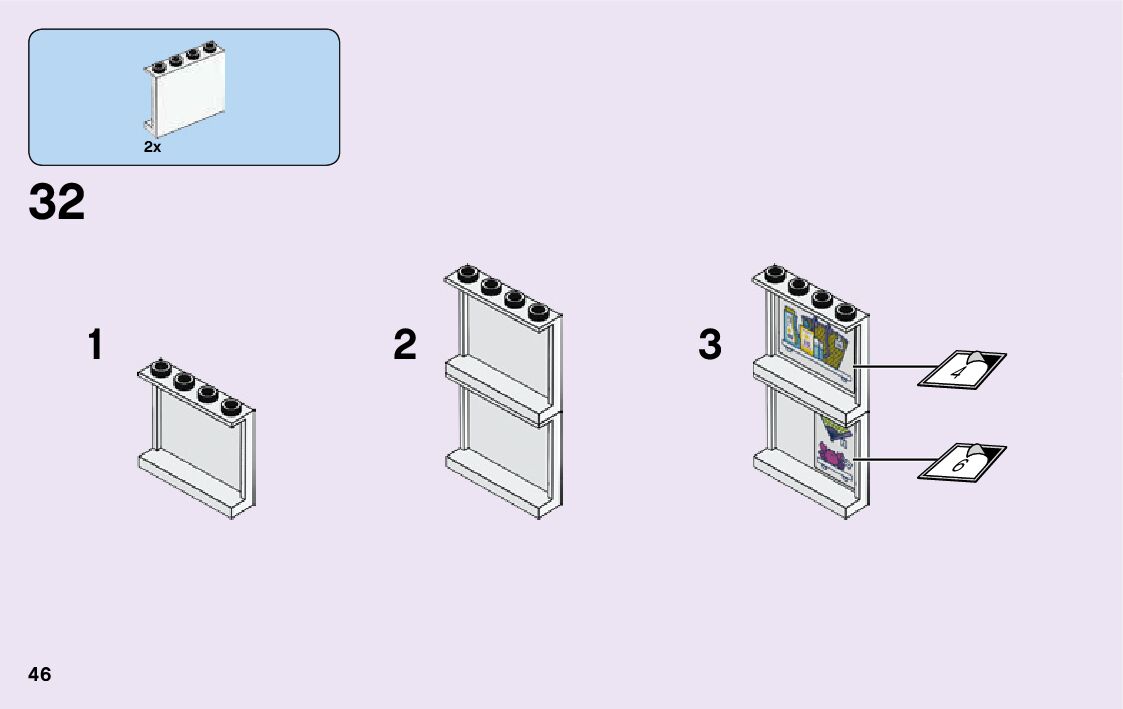 2x

32

1

2

3

4

6

46