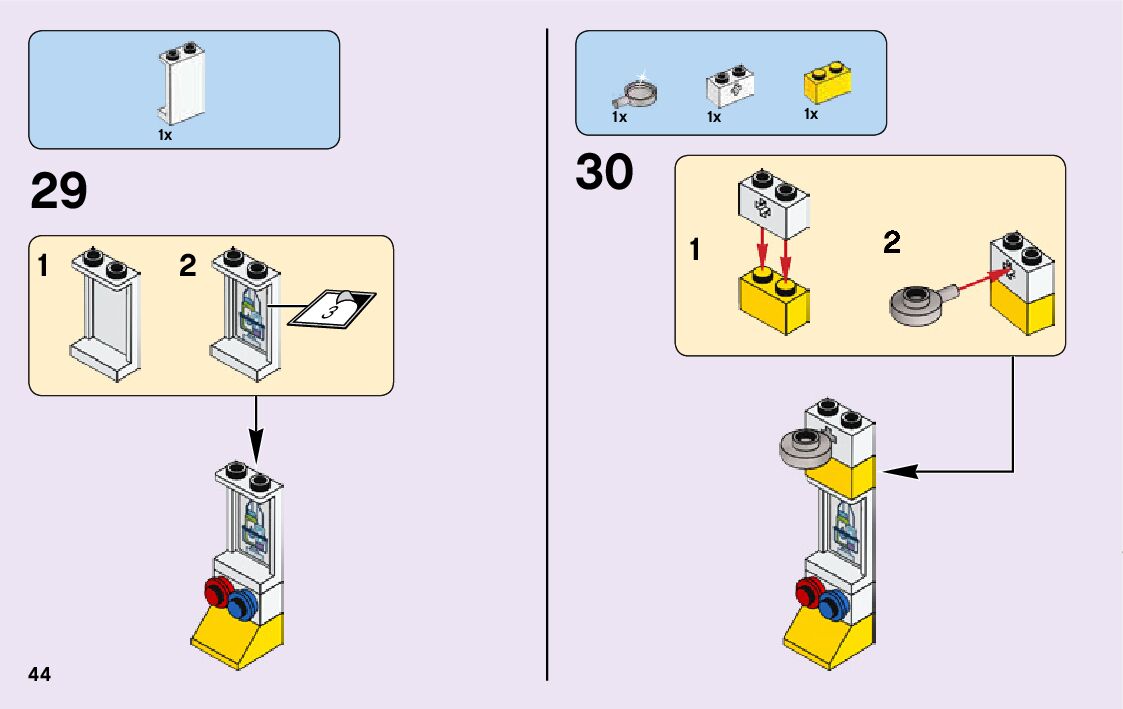 1x

29

1 2

3

44

1x 1x 1x

30

1 2