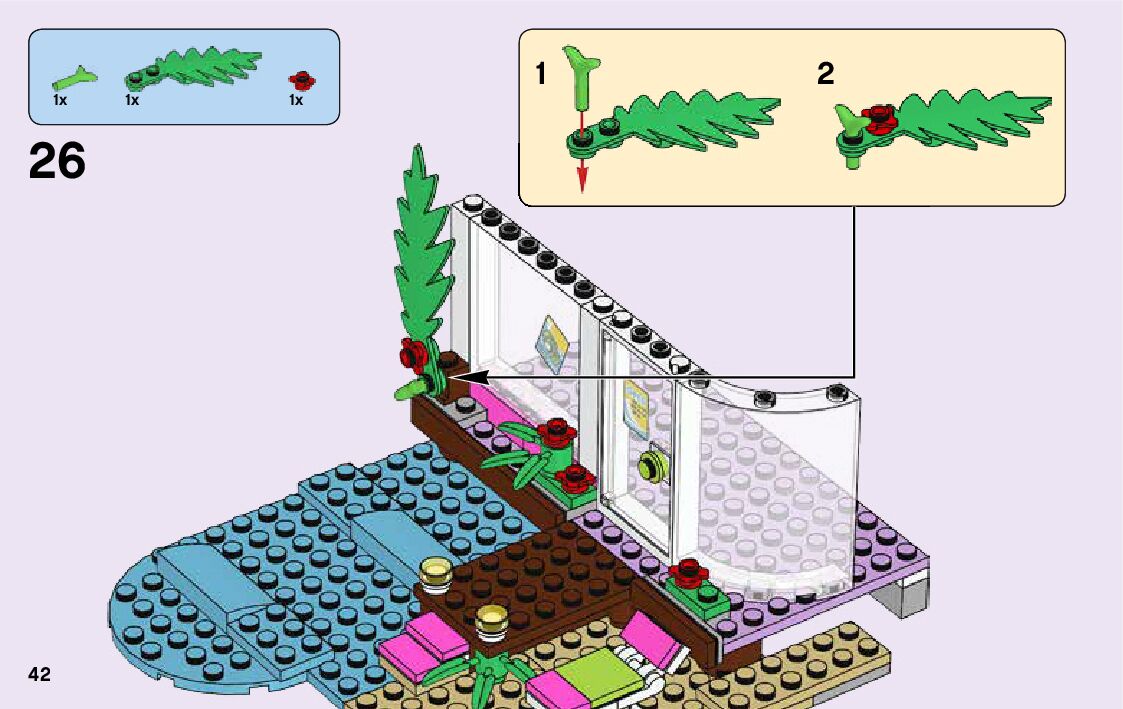 1x 1x 1x

26

1

2

42