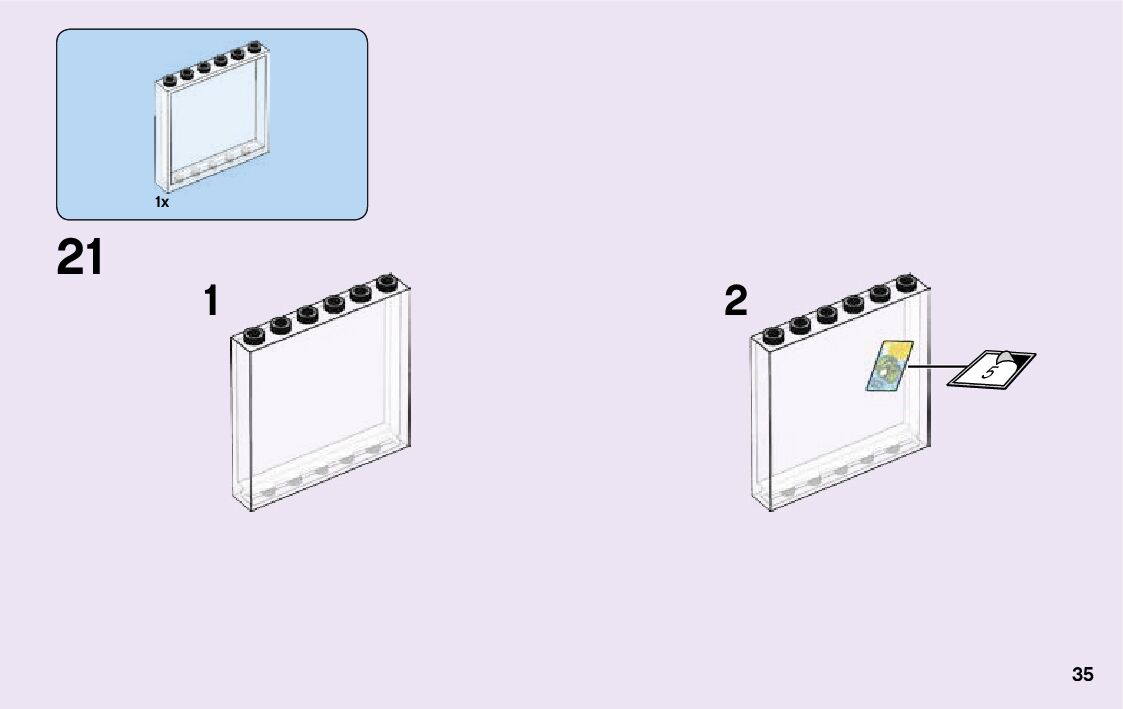 1x

21

1

2

5

35